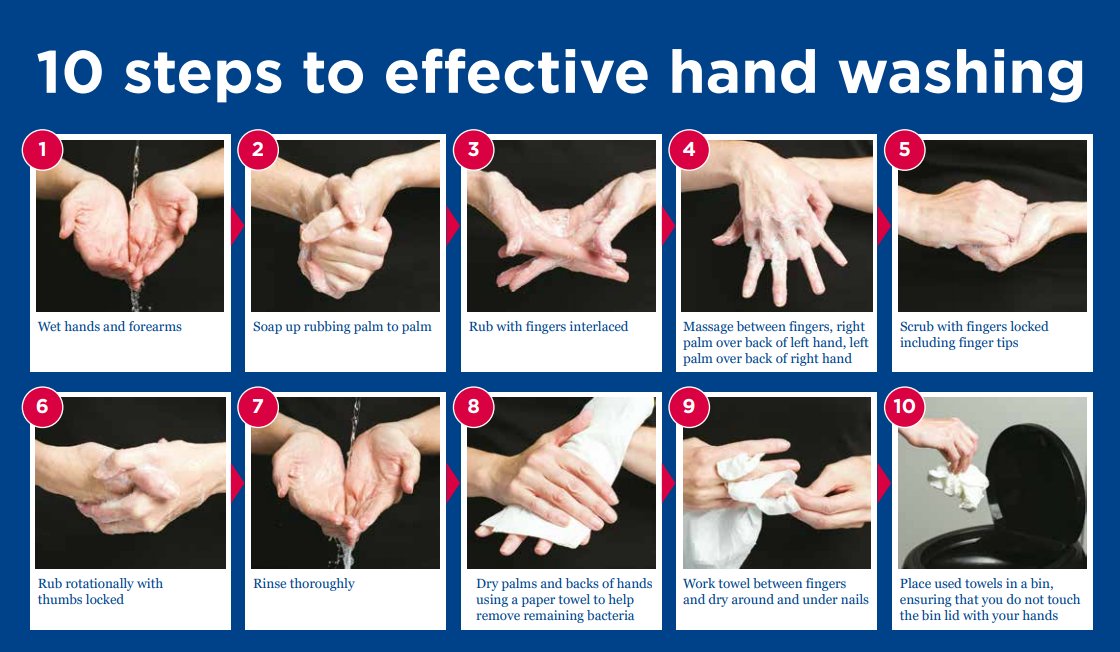 10 steps to effective hand washing

1
Wet hands and forearms

2
Soap up rubbing palm to palm

3
Rub with fingers interlaced

4
Massage between fingers, right palm over back of left hand, left palm over back of right hand

5
Scrub with fingers locked including finger tips

6
Rub rotationally with thumbs locked

7
Rinse thoroughly

8
Dry palms and backs of hands using a paper towel to help remove remaining bacteria

9
Work towel between fingers and dry around and under nails

10
Place used towels in a bin, ensuring that you do not touch the bin lid with your hands