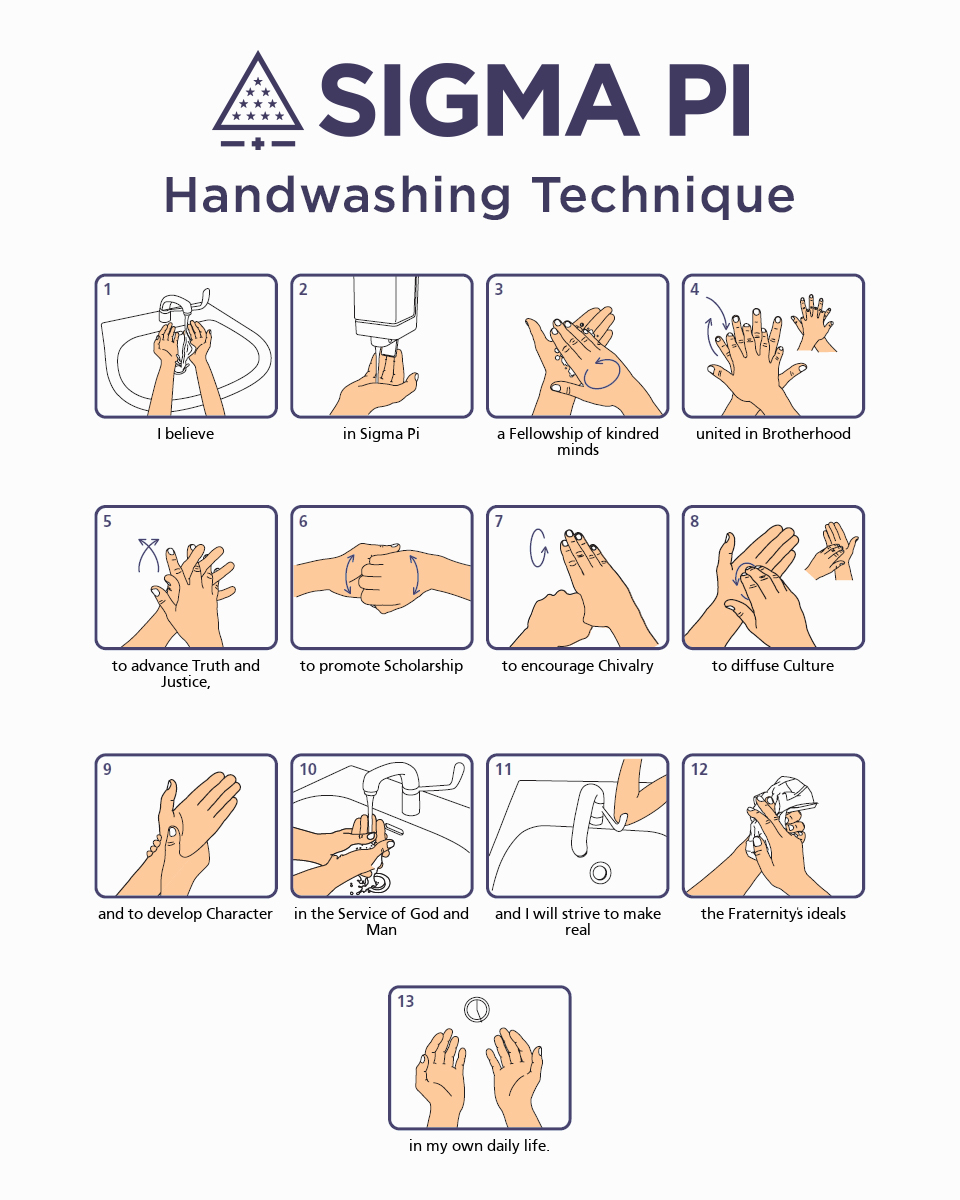 SIGMA PI

Handwashing Technique

1
I believe

2
in Sigma Pi

3
a Fellowship of kindred minds

4
united in Brotherhood

5
to advance Truth and Justice,

6
to promote Scholarship

7
to encourage Chivalry

8
to diffuse Culture

9
and to develop Character

10
in the Service of God and Man

11
and I will strive to make real

12
the Fraternity's ideals

13
in my own daily life.