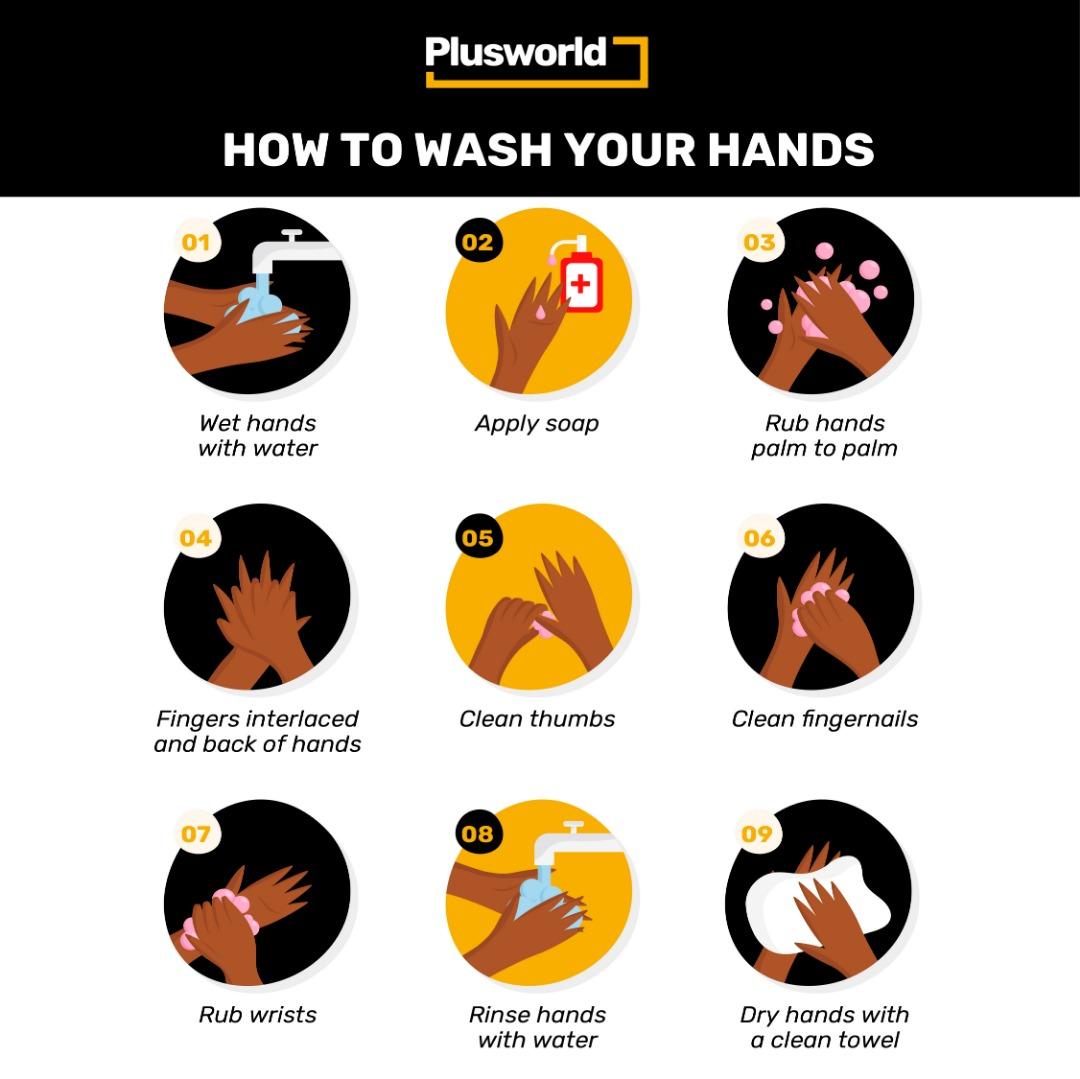 Plusworld

HOW TO WASH YOUR HANDS

01
Wet hands with water

02
Apply soap

03
Rub hands palm to palm

04
Fingers interlaced and back of hands

05
Clean thumbs

06
Clean fingernails

07
Rub wrists

08
Rinse hands with water

09
Dry hands with a clean towel