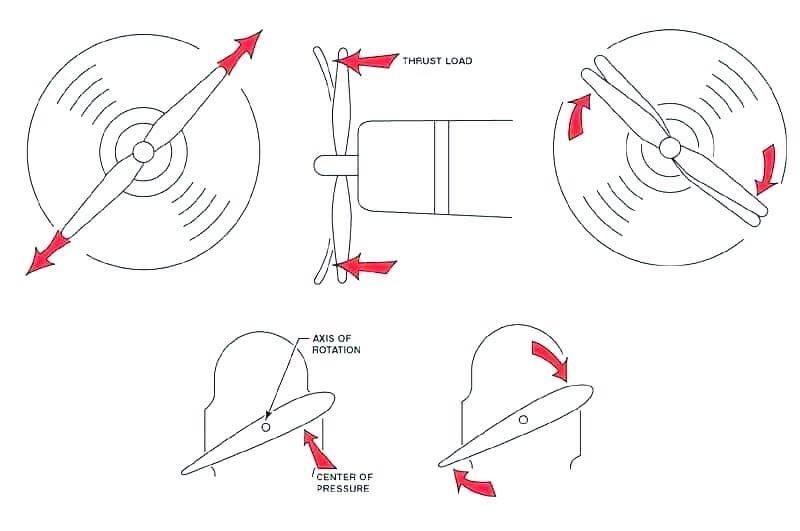 THRUST LOAD

AXIS OF ROTATION

CENTER OF PRESSURE