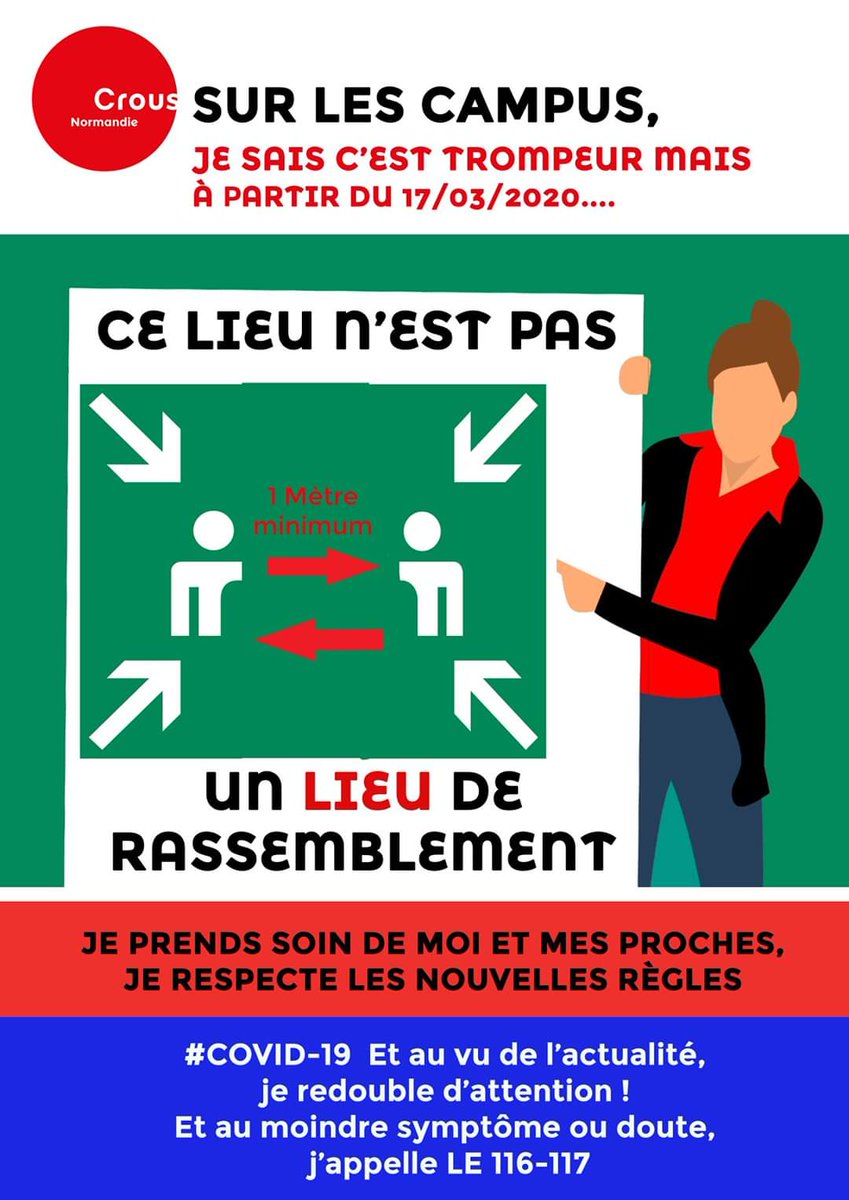 Crous
Normandie

SUR LES CAMPUS,
JE SAIS C'EST TROMPEUR MAIS
À PARTIR DU 17/03/2020....

CE LIEU N'EST PAS

1 Mètre
minimum

UN LIEU DE
RASSEMBLEMENT

JE PRENDS SOIN DE MOI ET MES PROCHES,
JE RESPECTE LES NOUVELLES RÈGLES

#COVID-19 Et au vu de l'actualité,
je redouble d'attention !
Et au moindre symptôme ou doute,
j'appelle LE 116-117