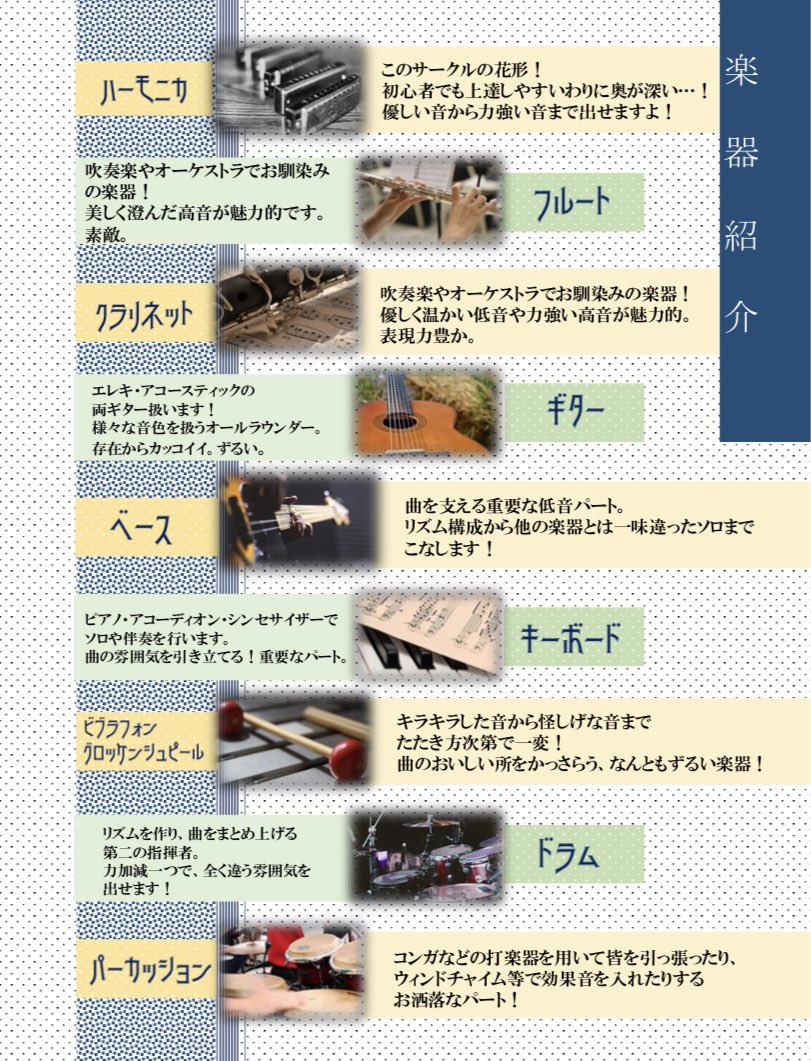 楽器紹介

ハーモニカ

このサークルの花形！
初心者でも上達しやすいわりに奥が深い…！
優しい音から力強い音まで出せますよ！

吹奏楽やオーケストラでお馴染みの楽器！
美しく澄んだ高音が魅力的です。
素敵。

フルート

クラリネット

吹奏楽やオーケストラでお馴染みの楽器！
優しく温かい低音や力強い高音が魅力的。
表現力豊か。

エレキ・アコースティックの
両ギター扱います！
様々な音色を扱うオールラウンダー。
存在からカッコイイ。ずるい。

ギター

ベース

曲を支える重要な低音パート。
リズム構成から他の楽器とは一味違ったソロまでこなします！

ピアノ・アコーディオン・シンセサイザーで
ソロや伴奏を行います。
曲の雰囲気を引き立てる！重要なパート。

キーボード

ビブラフォン
グロッケンシュピール

キラキラした音から怪しげな音まで
たたき方次第で一変！
曲のおいしい所をかっさらう、なんともずるい楽器！

リズムを作り、曲をまとめ上げる
第二の指揮者。
力加減一つで、全く違う雰囲気を
出せます！

ドラム

パーカッション

コンガなどの打楽器を用いて皆を引っ張ったり、
ウィンドチャイム等で効果音を入れたりする
お洒落なパート！