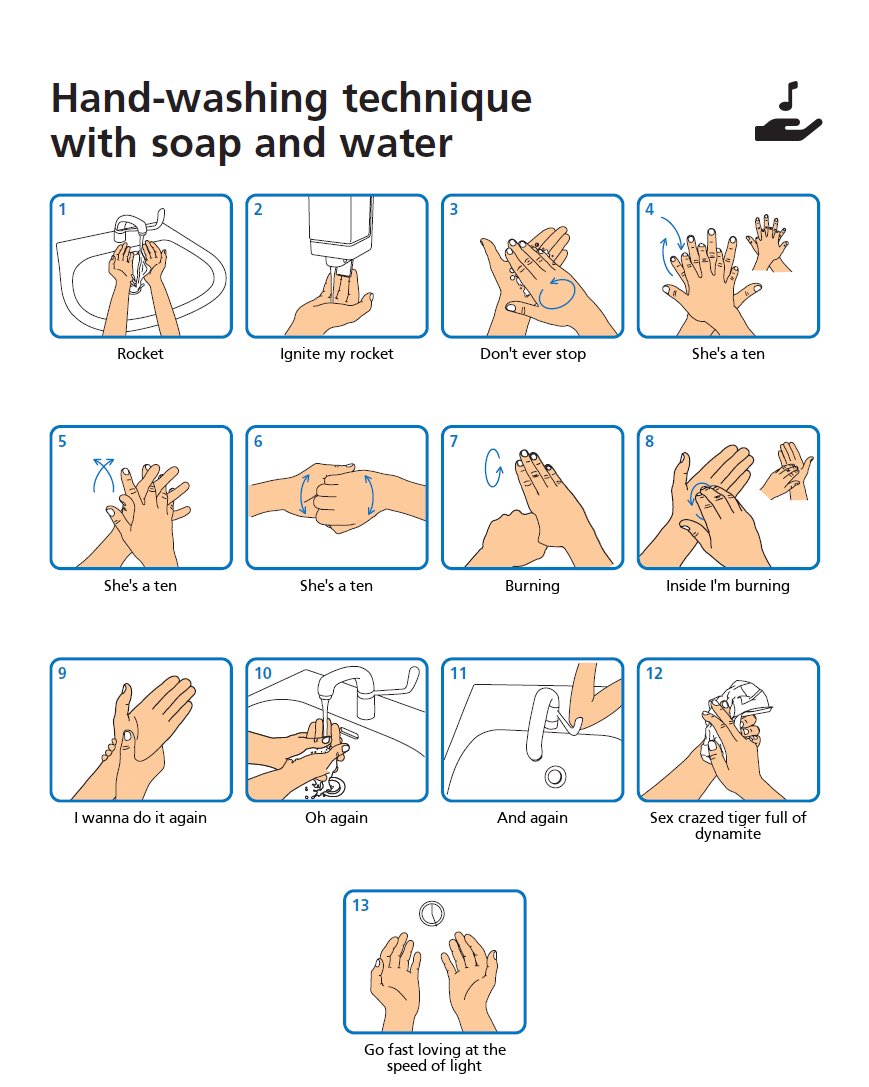 Hand-washing technique with soap and water

1
Rocket

2
Ignite my rocket

3
Don't ever stop

4
She's a ten

5
She's a ten

6
She's a ten

7
Burning

8
Inside I'm burning

9
I wanna do it again

10
Oh again

11
And again

12
Sex crazed tiger full of dynamite

13
Go fast loving at the speed of light