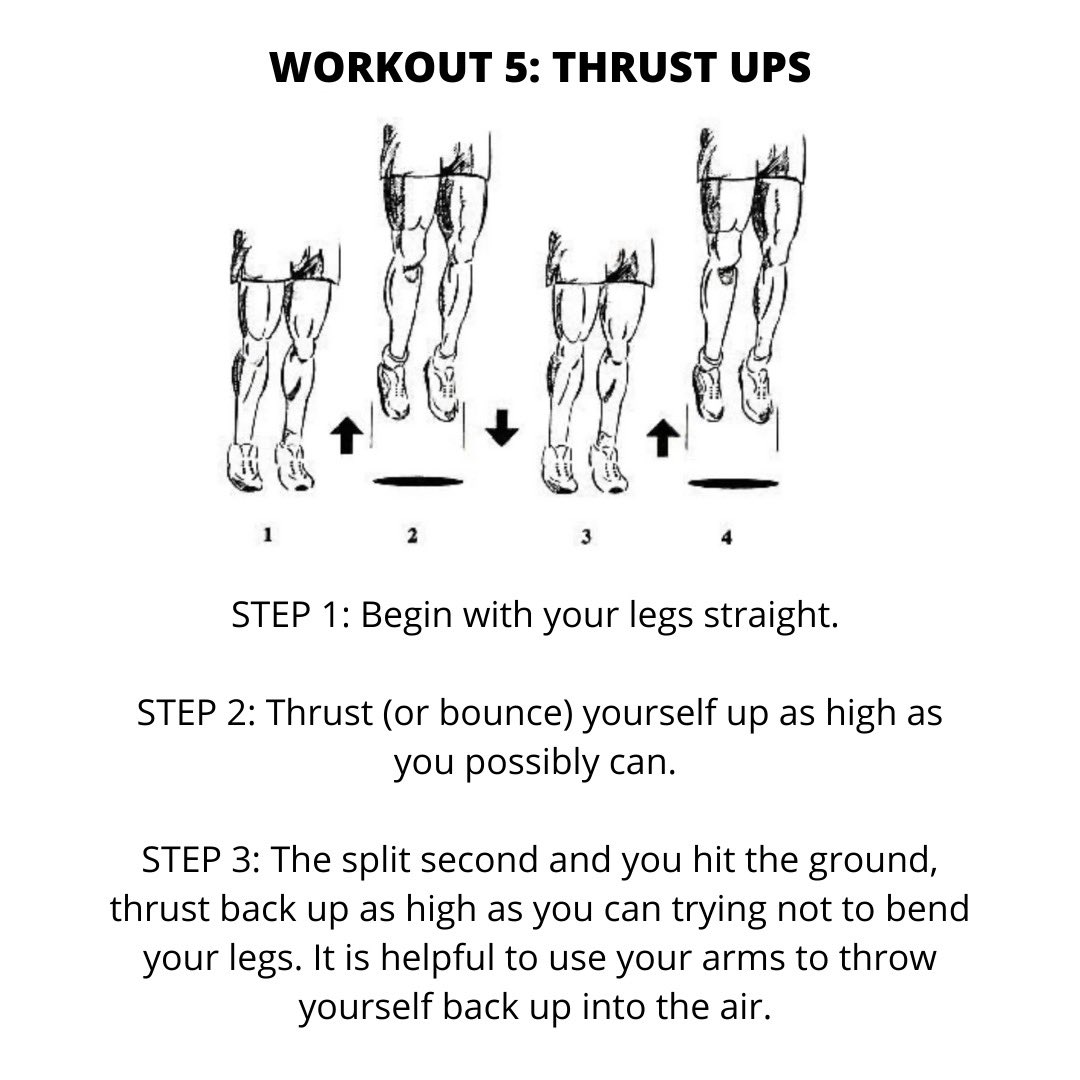 WORKOUT 5: THRUST UPS

1 2 3 4

STEP 1: Begin with your legs straight.

STEP 2: Thrust (or bounce) yourself up as high as you possibly can.

STEP 3: The split second and you hit the ground, thrust back up as high as you can trying not to bend your legs. It is helpful to use your arms to throw yourself back up into the air.