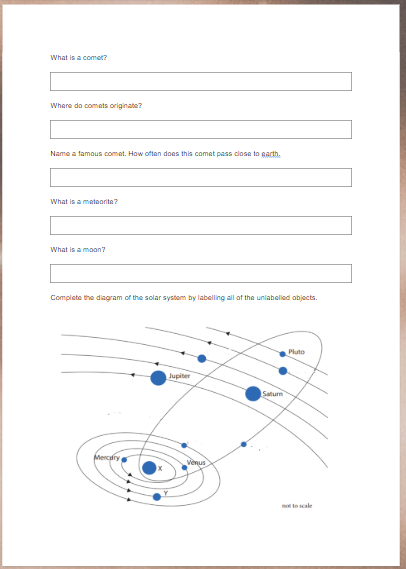 What is a comet?

Where do comets originate?

Name a famous comet. How often does this comet pass close to earth.

What is a meteorite?

What is a moon?

Complete the diagram of the solar system by labelling all of the unlabelled objects.

Pluto

Jupiter

Saturn

Mercury

Venus

X

Y

not to scale