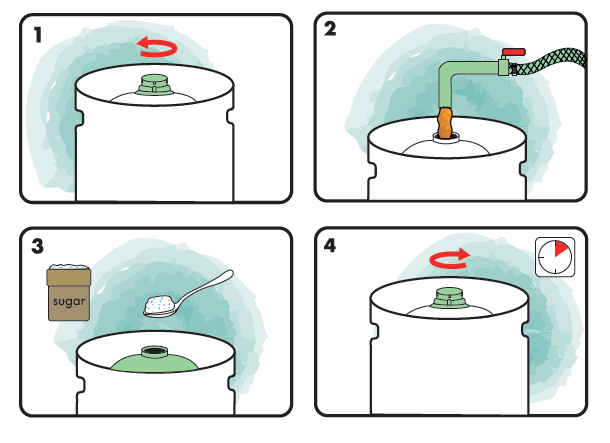 1

2

3

sugar

4