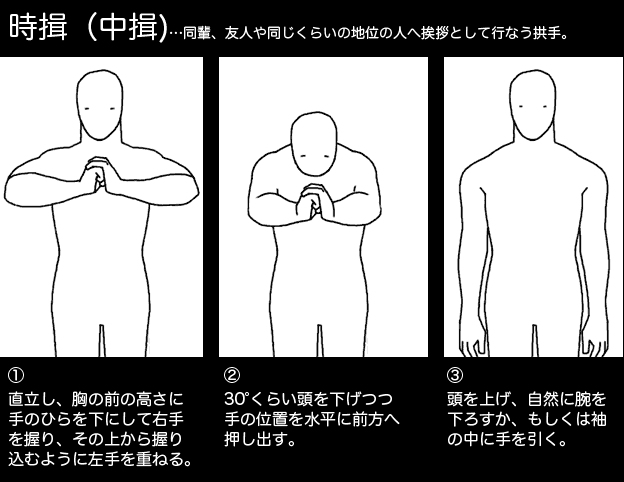 時揖（中揖)…同輩、友人や同じくらいの地位の人へ挨拶として行なう拱手。

①
直立し、胸の前の高さに手のひらを下にして右手を握り、その上から握り込むように左手を重ねる。

②
30°くらい頭を下げつつ手の位置を水平に前方へ押し出す。

③
頭を上げ、自然に腕を下ろすか、もしくは袖の中に手を引く。