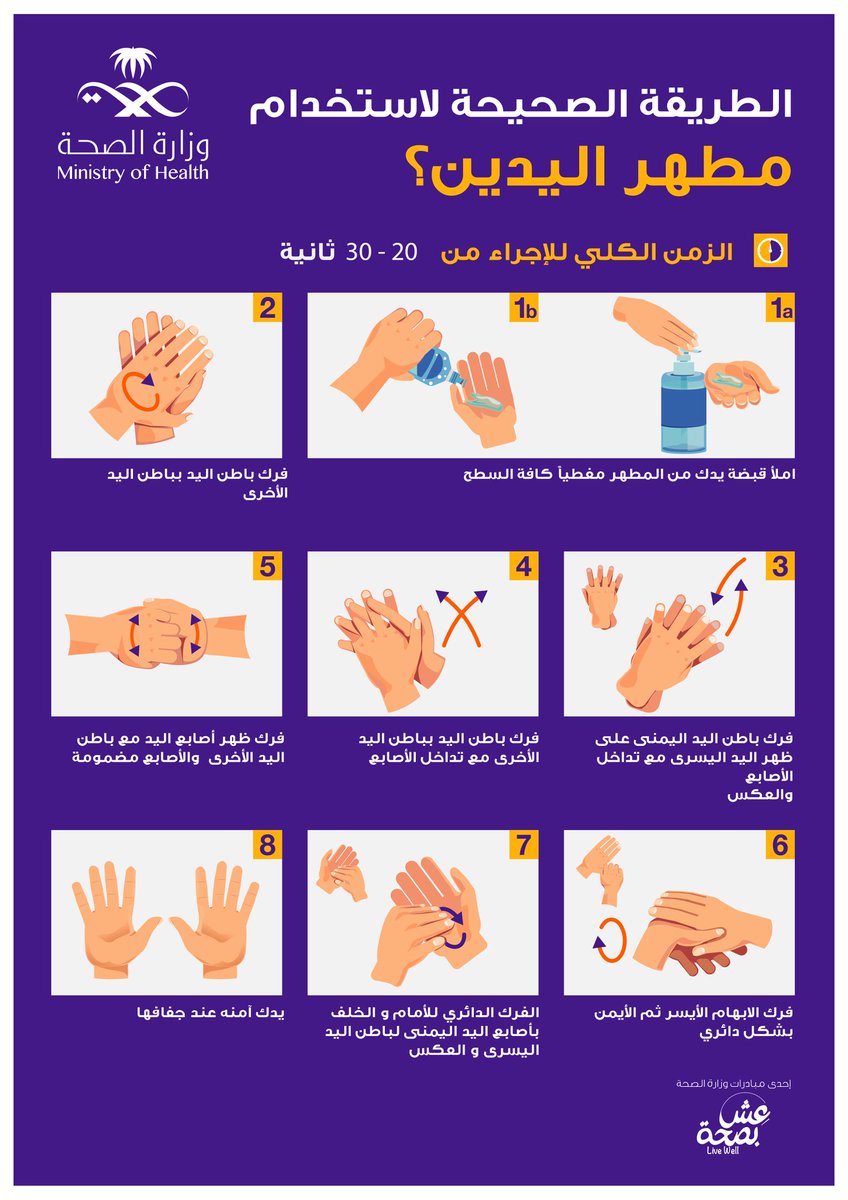 وزارة الصحة
Ministry of Health

الطريقة الصحيحة لاستخدام
مطهر اليدين؟

الزمن الكلي للإجراء من 20 - 30 ثانية

1a

1b

املأ قبضة يدك من المطهر مغطياً كافة السطح

2

فرك باطن اليد بباطن اليد الأخرى

3

فرك باطن اليد اليمنى على ظهر اليد اليسرى مع تداخل الأصابع والعكس

4

فرك باطن اليد بباطن اليد الأخرى مع تداخل الأصابع

5

فرك ظهر أصابع اليد مع باطن اليد الأخرى والأصابع مضمومة

6

فرك الابهام الأيسر ثم الأيمن بشكل دائري

7

الفرك الدائري للأمام و الخلف بأصابع اليد اليمنى لباطن اليد اليسرى و العكس

8

يدك آمنه عند جفافها

إحدى مبادرات وزارة الصحة
عش بصحة
Live Well