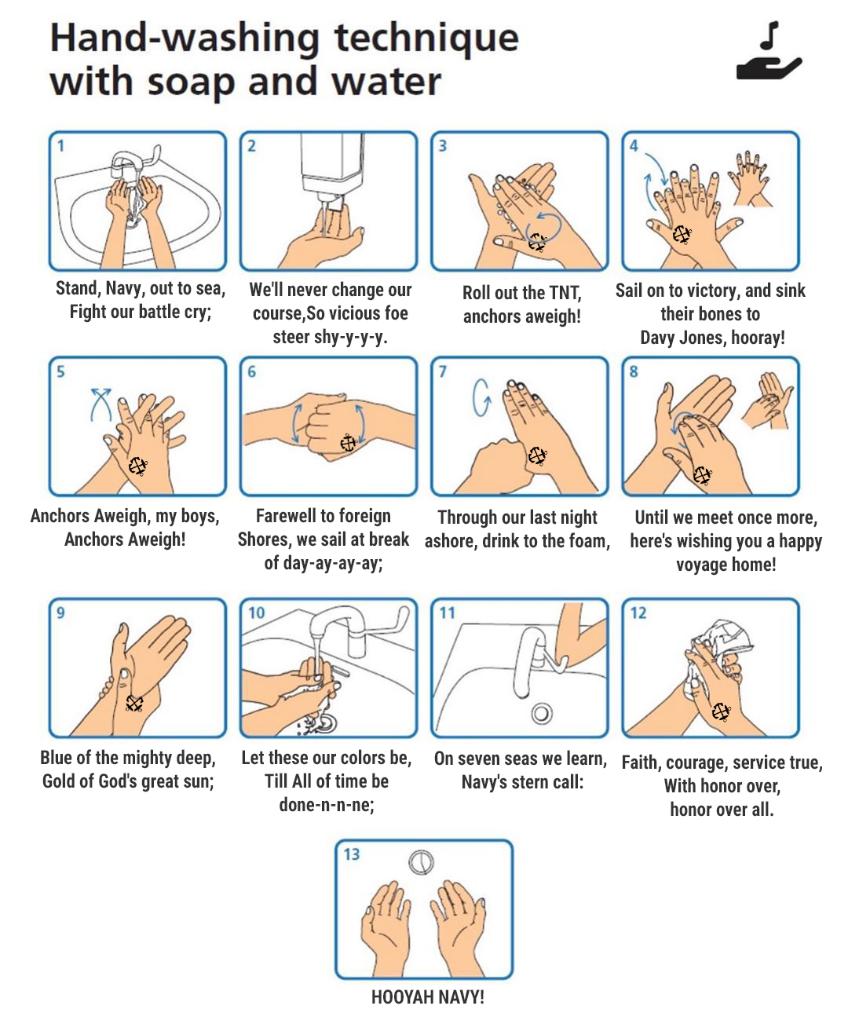 Hand-washing technique with soap and water

1
Stand, Navy, out to sea, Fight our battle cry;

2
We'll never change our course,So vicious foe steer shy-y-y-y.

3
Roll out the TNT, anchors aweigh!

4
Sail on to victory, and sink their bones to Davy Jones, hooray!

5
Anchors Aweigh, my boys, Anchors Aweigh!

6
Farewell to foreign Shores, we sail at break of day-ay-ay-ay;

7
Through our last night ashore, drink to the foam,

8
Until we meet once more, here's wishing you a happy voyage home!

9
Blue of the mighty deep, Gold of God's great sun;

10
Let these our colors be, Till All of time be done-n-n-ne;

11
On seven seas we learn, Navy's stern call:

12
Faith, courage, service true, With honor over, honor over all.

13
HOOYAH NAVY!