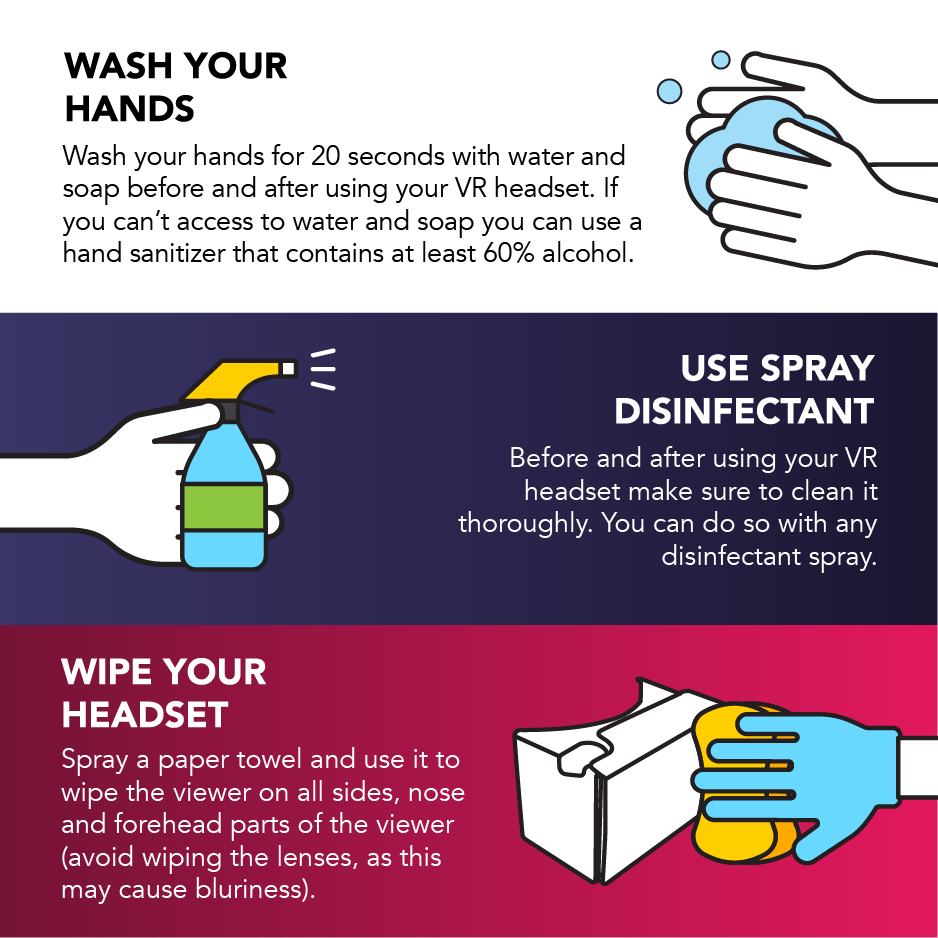 WASH YOUR HANDS

Wash your hands for 20 seconds with water and soap before and after using your VR headset. If you can't access to water and soap you can use a hand sanitizer that contains at least 60% alcohol.

USE SPRAY DISINFECTANT

Before and after using your VR headset make sure to clean it thoroughly. You can do so with any disinfectant spray.

WIPE YOUR HEADSET

Spray a paper towel and use it to wipe the viewer on all sides, nose and forehead parts of the viewer (avoid wiping the lenses, as this may cause bluriness).