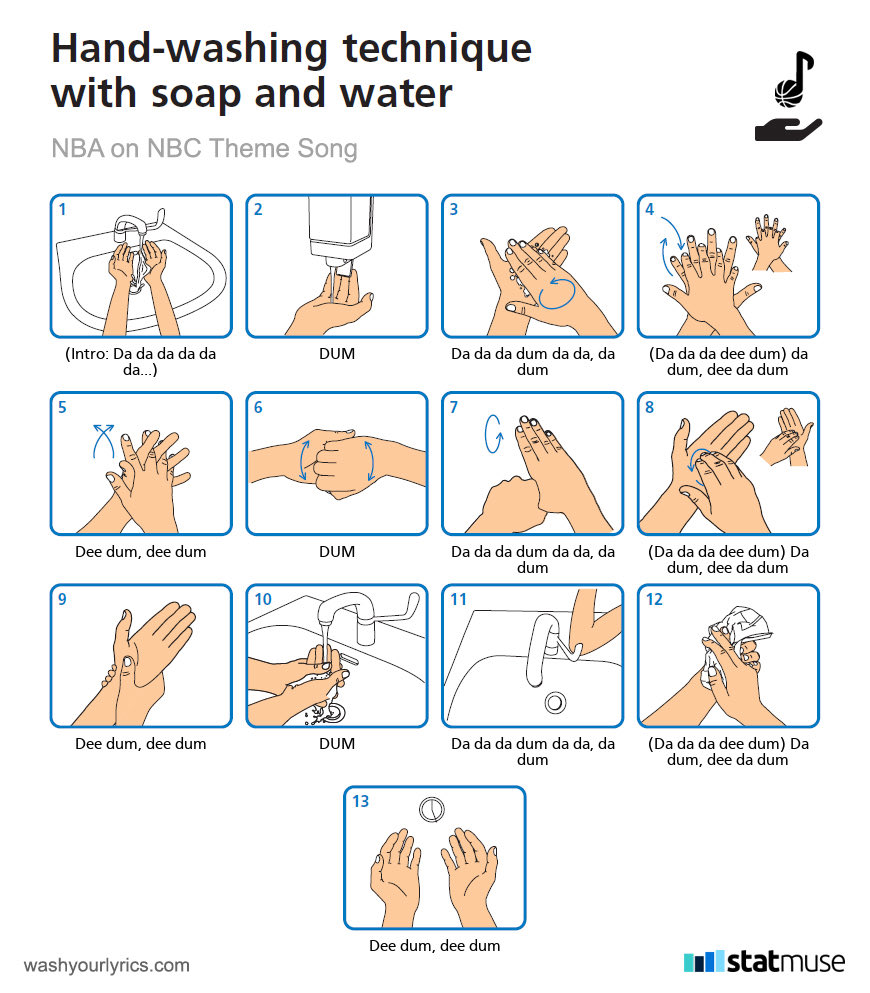 Hand-washing technique with soap and water

NBA on NBC Theme Song

1
(Intro: Da da da da da da...)

2
DUM

3
Da da da dum da da, da dum

4
(Da da da dee dum) da dum, dee da dum

5
Dee dum, dee dum

6
DUM

7
Da da da dum da da, da dum

8
(Da da da dee dum) Da dum, dee da dum

9
Dee dum, dee dum

10
DUM

11
Da da da dum da da, da dum

12
(Da da da dee dum) Da dum, dee da dum

13
Dee dum, dee dum

washyourlyrics.com

statmuse