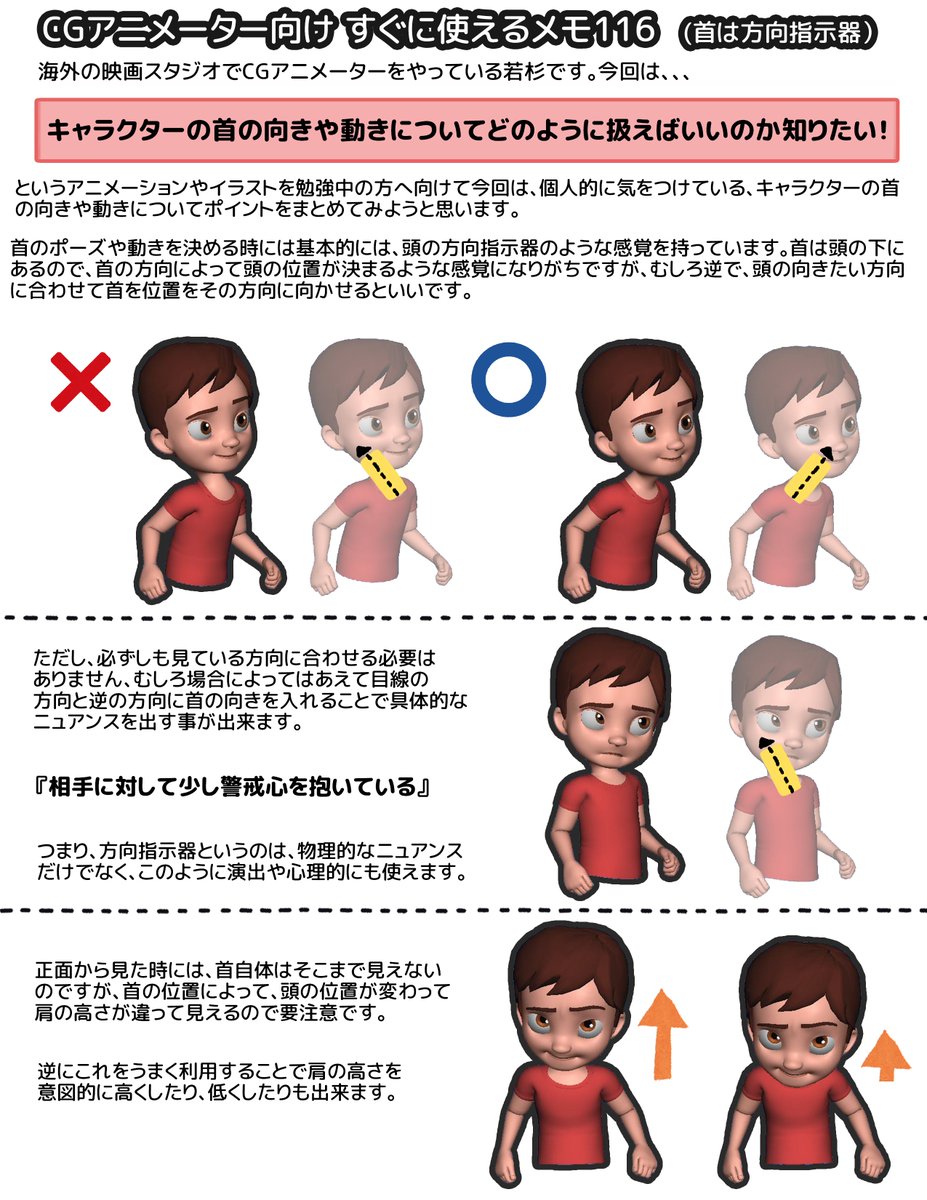 CGアニメーター向け すぐに使えるメモ116 (首は方向指示器)

海外の映画スタジオでCGアニメーターをやっている若杉です。今回は、、、

キャラクターの首の向きや動きについてどのように扱えばいいのか知りたい!

というアニメーションやイラストを勉強中の方へ向けて今回は、個人的に気をつけている、キャラクターの首の向きや動きについてポイントをまとめてみようと思います。

首のポーズや動きを決める時には基本的には、頭の方向指示器のような感覚を持っています。首は頭の下にあるので、首の方向によって頭の位置が決まるような感覚になりがちですが、むしろ逆で、頭の向きたい方向に合わせて首を位置をその方向に向かせるといいです。

ただし、必ずしも見ている方向に合わせる必要はありません、むしろ場合によってはあえて目線の方向と逆の方向に首の向きを入れることで具体的なニュアンスを出す事が出来ます。

『相手に対して少し警戒心を抱いている』

つまり、方向指示器というのは、物理的なニュアンスだけでなく、このように演出や心理的にも使えます。

正面から見た時には、首自体はそこまで見えないのですが、首の位置によって、頭の位置が変わって肩の高さが違って見えるので要注意です。

逆にこれをうまく利用することで肩の高さを意図的に高くしたり、低くしたりも出来ます。