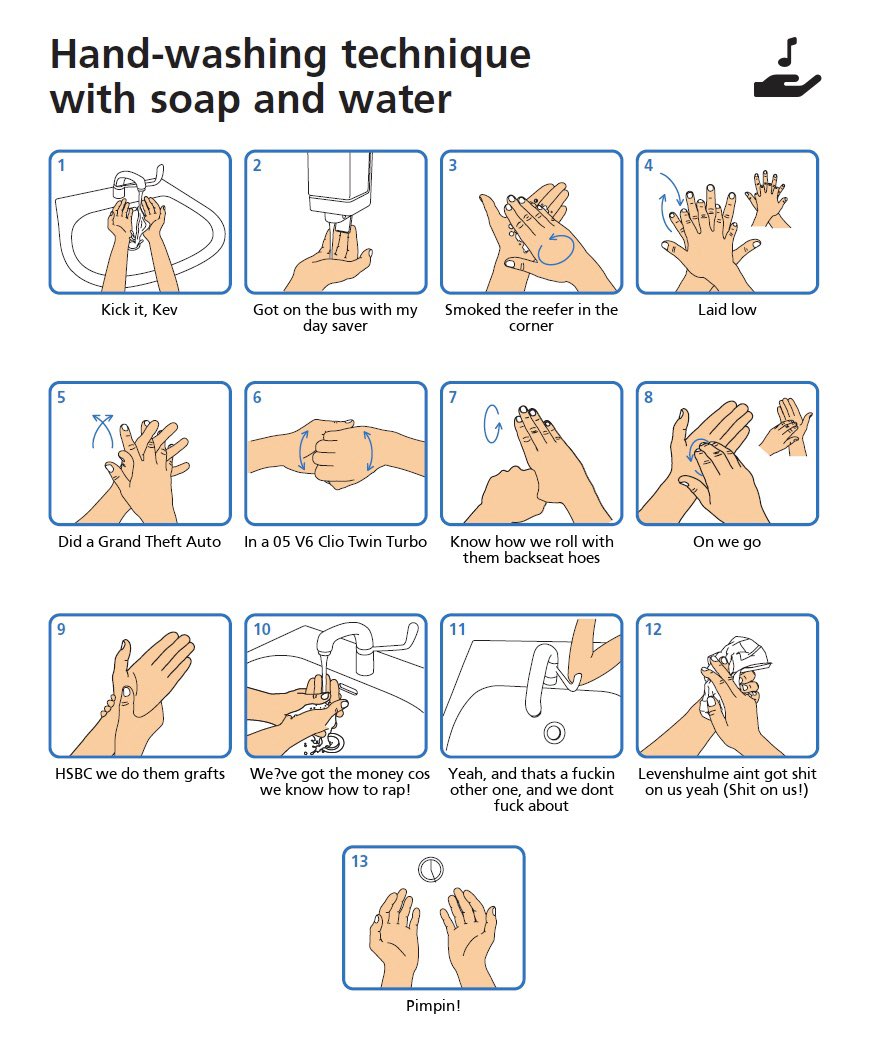 Hand-washing technique with soap and water

1
Kick it, Kev

2
Got on the bus with my day saver

3
Smoked the reefer in the corner

4
Laid low

5
Did a Grand Theft Auto

6
In a 05 V6 Clio Twin Turbo

7
Know how we roll with them backseat hoes

8
On we go

9
HSBC we do them grafts

10
We?ve got the money cos we know how to rap!

11
Yeah, and thats a fuckin other one, and we dont fuck about

12
Levenshulme aint got shit on us yeah (Shit on us!)

13
Pimpin!