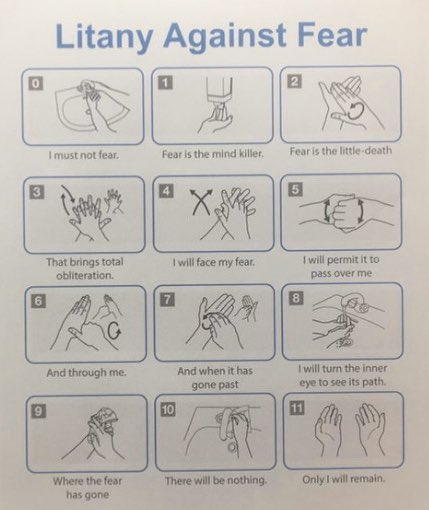 Litany Against Fear

0
I must not fear.

1
Fear is the mind killer.

2
Fear is the little-death

3
That brings total obliteration.

4
I will face my fear.

5
I will permit it to pass over me

6
And through me.

7
And when it has gone past

8
I will turn the inner eye to see its path.

9
Where the fear has gone

10
There will be nothing.

11
Only I will remain.