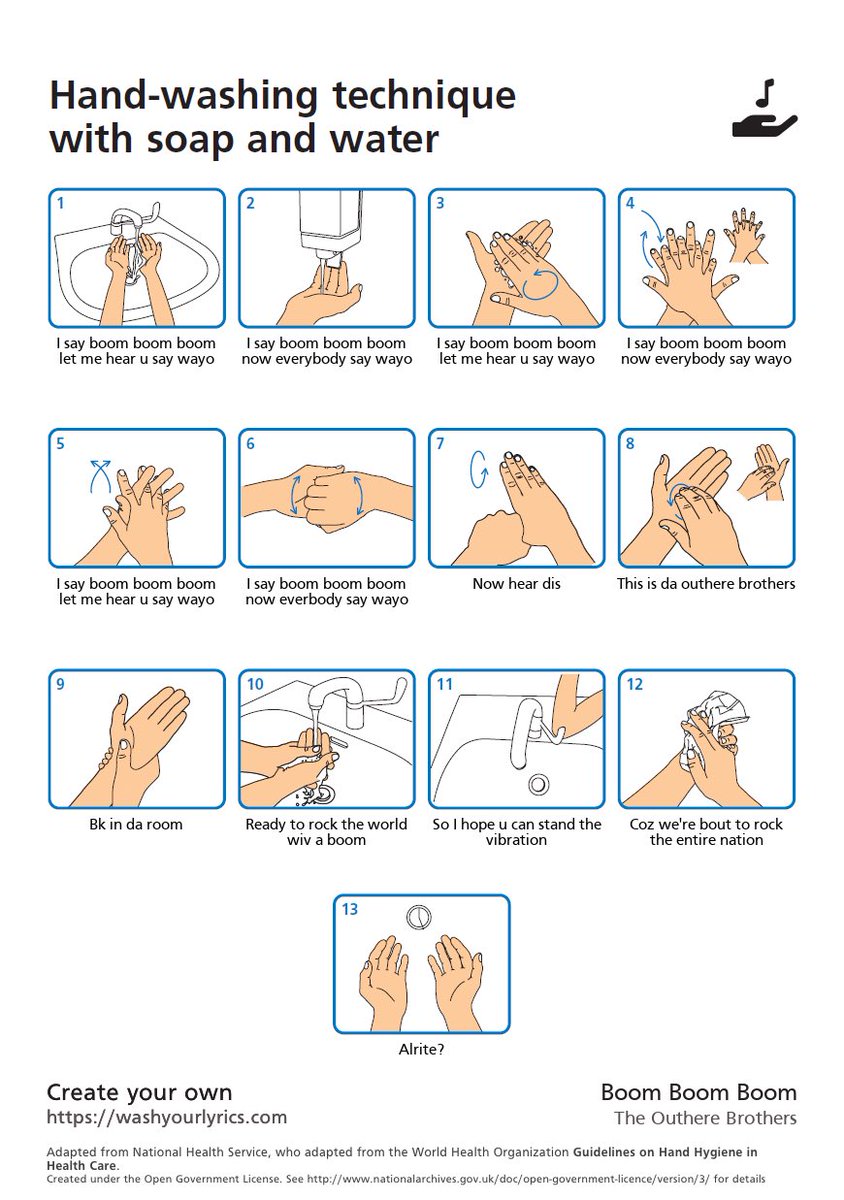 Hand-washing technique with soap and water

1
I say boom boom boom let me hear u say wayo

2
I say boom boom boom now everybody say wayo

3
I say boom boom boom let me hear u say wayo

4
I say boom boom boom now everybody say wayo

5
I say boom boom boom let me hear u say wayo

6
I say boom boom boom now everbody say wayo

7
Now hear dis

8
This is da outhere brothers

9
Bk in da room

10
Ready to rock the world wiv a boom

11
So I hope u can stand the vibration

12
Coz we're bout to rock the entire nation

13
Alrite?

Create your own
https://washyourlyrics.com

Boom Boom Boom
The Outhere Brothers

Adapted from National Health Service, who adapted from the World Health Organization Guidelines on Hand Hygiene in Health Care.
Created under the Open Government License. See http://www.nationalarchives.gov.uk/doc/open-government-licence/version/3/ for details