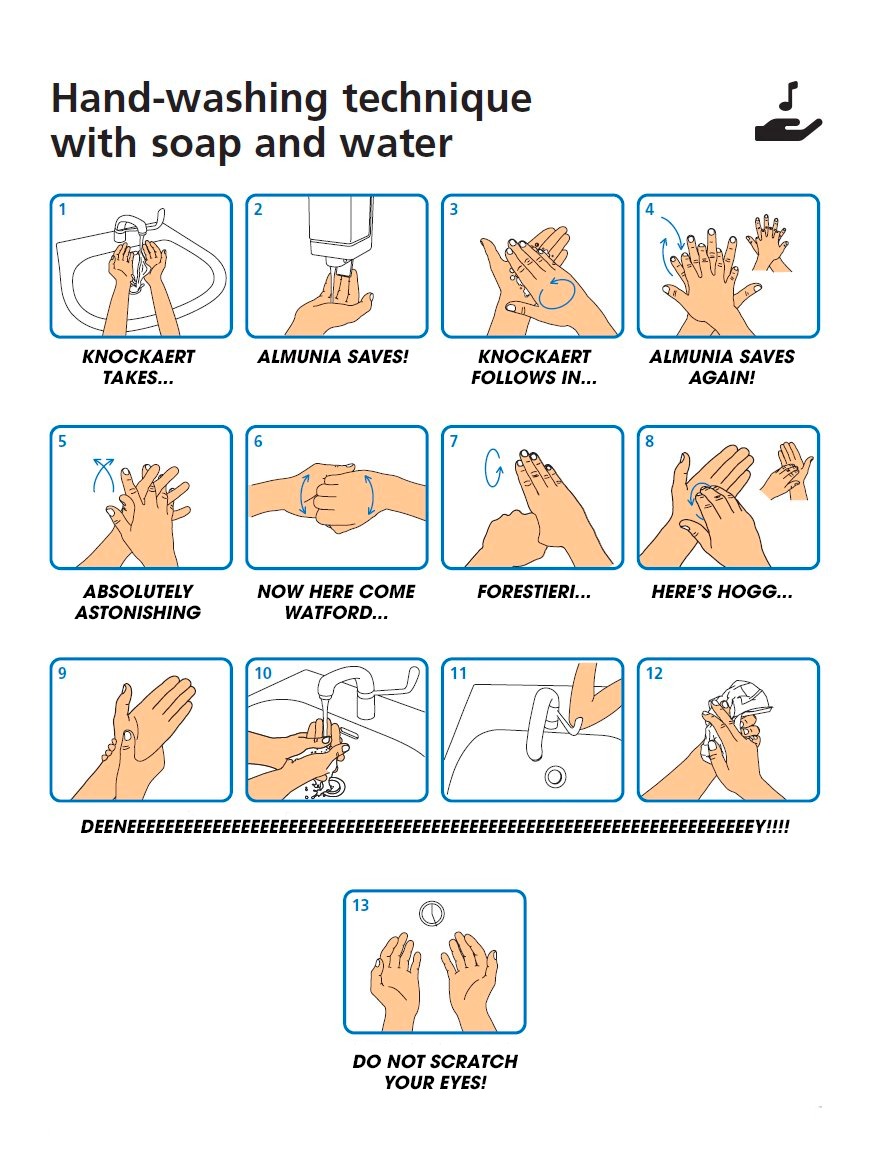 Hand-washing technique with soap and water

1

KNOCKAERT TAKES...

2

ALMUNIA SAVES!

3

KNOCKAERT FOLLOWS IN...

4

ALMUNIA SAVES AGAIN!

5

ABSOLUTELY ASTONISHING

6

NOW HERE COME WATFORD...

7

FORESTIERI...

8

HERE'S HOGG...

9

10

11

12

DEENEEEEEEEEEEEEEEEEEEEEEEEEEEEEEEEEEEEEEEEEEEEEEEEEEEEEEEEEEEEEEEEY!!!!

13

DO NOT SCRATCH YOUR EYES!