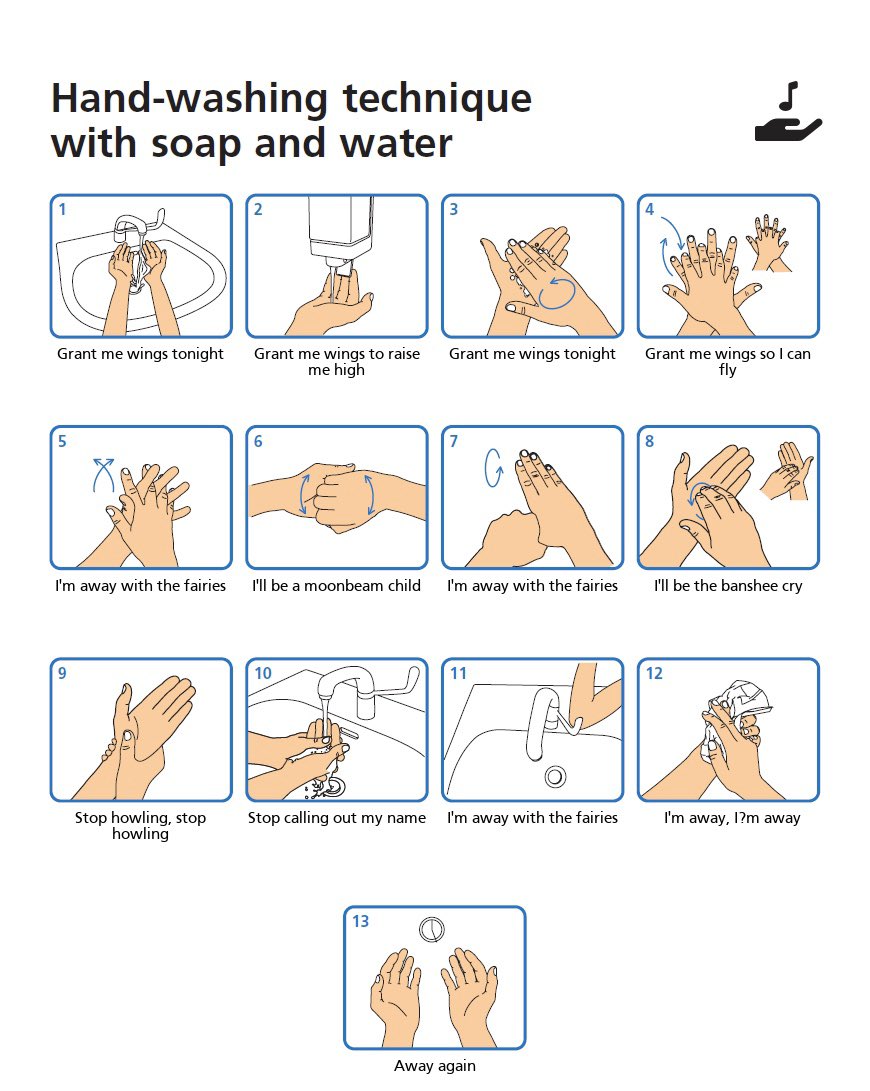 Hand-washing technique with soap and water

1
Grant me wings tonight

2
Grant me wings to raise me high

3
Grant me wings tonight

4
Grant me wings so I can fly

5
I'm away with the fairies

6
I'll be a moonbeam child

7
I'm away with the fairies

8
I'll be the banshee cry

9
Stop howling, stop howling

10
Stop calling out my name

11
I'm away with the fairies

12
I'm away, I?m away

13
Away again