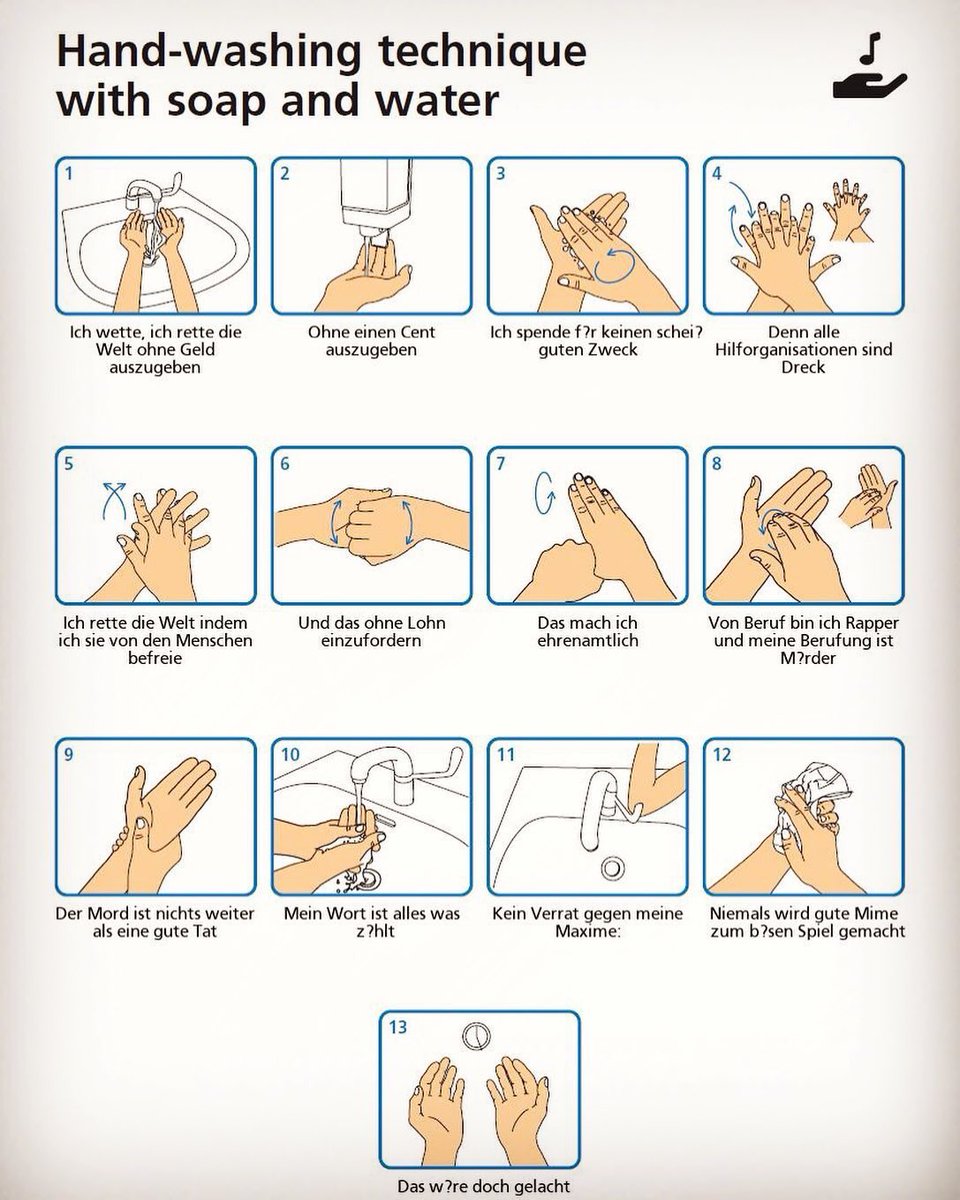 Hand-washing technique with soap and water

1
Ich wette, ich rette die Welt ohne Geld auszugeben

2
Ohne einen Cent auszugeben

3
Ich spende f?r keinen schei? guten Zweck

4
Denn alle Hilforganisationen sind Dreck

5
Ich rette die Welt indem ich sie von den Menschen befreie

6
Und das ohne Lohn einzufordern

7
Das mach ich ehrenamtlich

8
Von Beruf bin ich Rapper und meine Berufung ist M?rder

9
Der Mord ist nichts weiter als eine gute Tat

10
Mein Wort ist alles was z?hlt

11
Kein Verrat gegen meine Maxime:

12
Niemals wird gute Mime zum b?sen Spiel gemacht

13
Das w?re doch gelacht