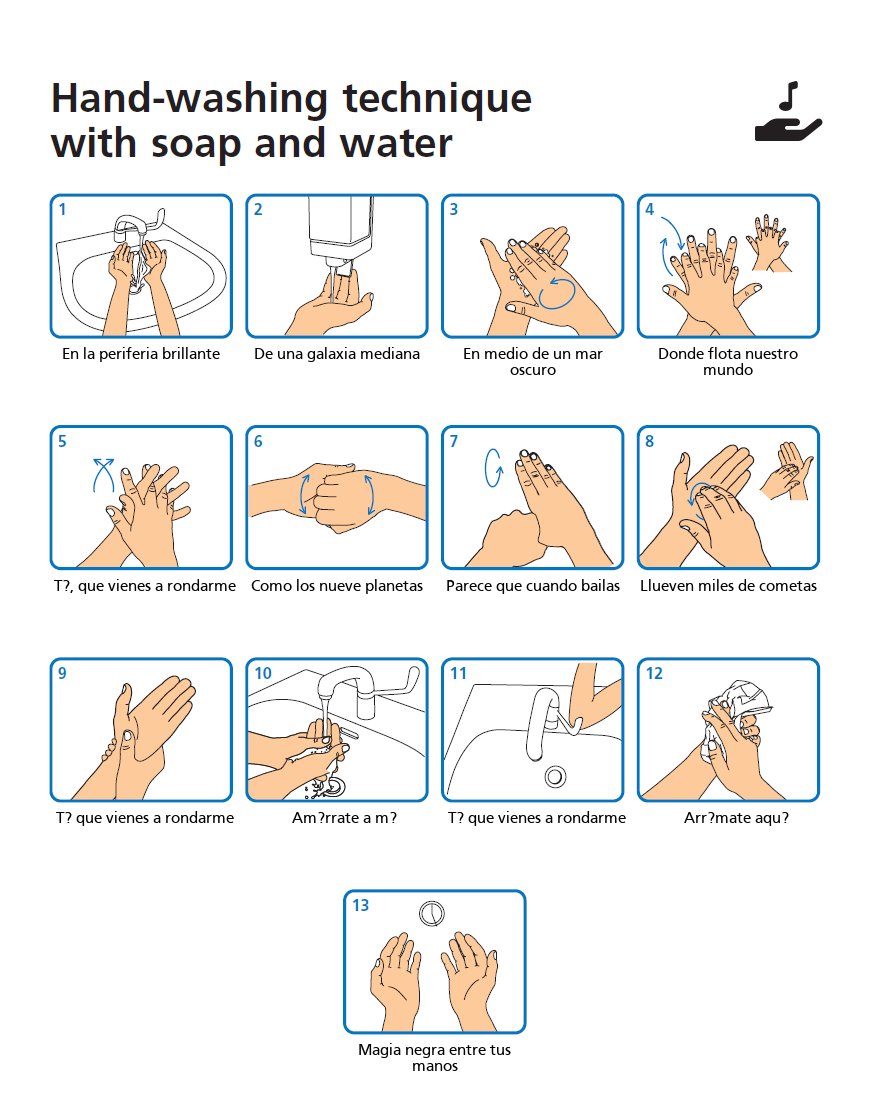 Hand-washing technique with soap and water

1
En la periferia brillante

2
De una galaxia mediana

3
En medio de un mar oscuro

4
Donde flota nuestro mundo

5
T?, que vienes a rondarme

6
Como los nueve planetas

7
Parece que cuando bailas

8
Llueven miles de cometas

9
T? que vienes a rondarme

10
Am?rrate a m?

11
T? que vienes a rondarme

12
Arr?mate aqu?

13
Magia negra entre tus manos