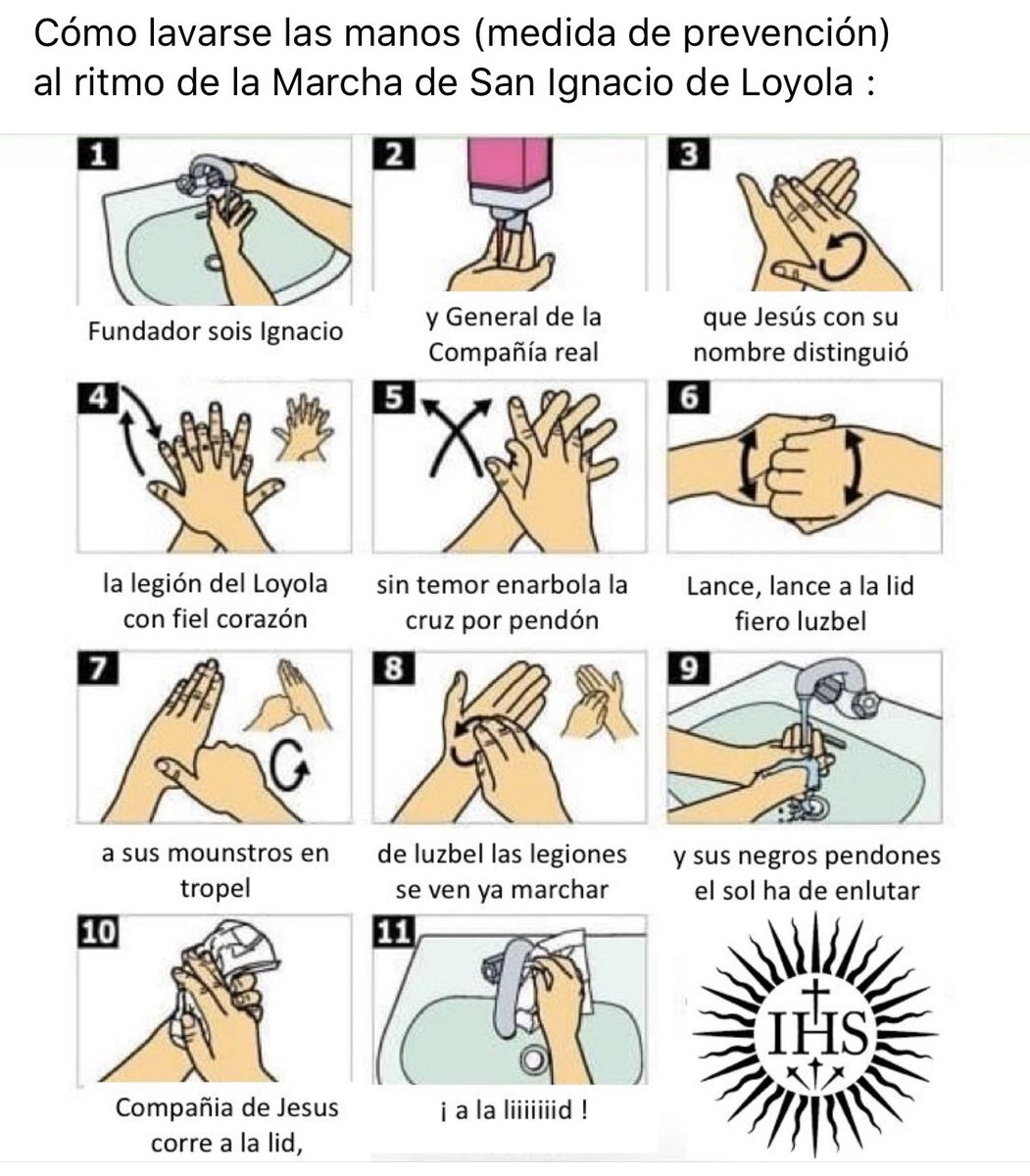 Cómo lavarse las manos (medida de prevención) al ritmo de la Marcha de San Ignacio de Loyola :

1
Fundador sois Ignacio

2
y General de la Compañía real

3
que Jesús con su nombre distinguió

4
la legión del Loyola con fiel corazón

5
sin temor enarbola la cruz por pendón

6
Lance, lance a la lid fiero luzbel

7
a sus mounstros en tropel

8
de luzbel las legiones se ven ya marchar

9
y sus negros pendones el sol ha de enlutar

10
Compañia de Jesus corre a la lid,

11
¡ a la liiiiiiid !

IHS