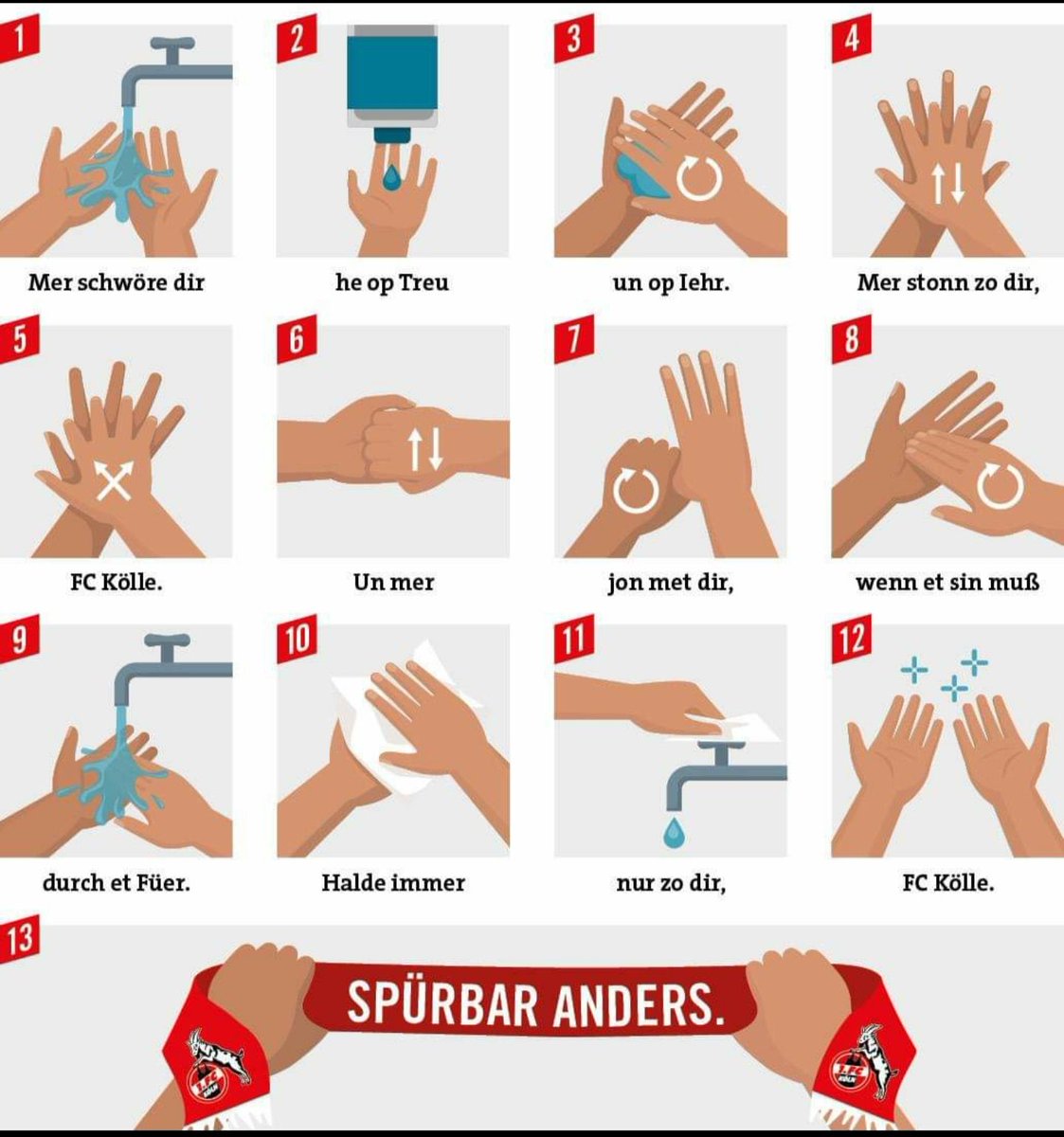 1

Mer schwöre dir

2

he op Treu

3

un op Iehr.

4

Mer stonn zo dir,

5

FC Kölle.

6

Un mer

7

jon met dir,

8

wenn et sin muß

9

durch et Füer.

10

Halde immer

11

nur zo dir,

12

FC Kölle.

13

SPÜRBAR ANDERS.

1. FC KÖLN

1. FC KÖLN