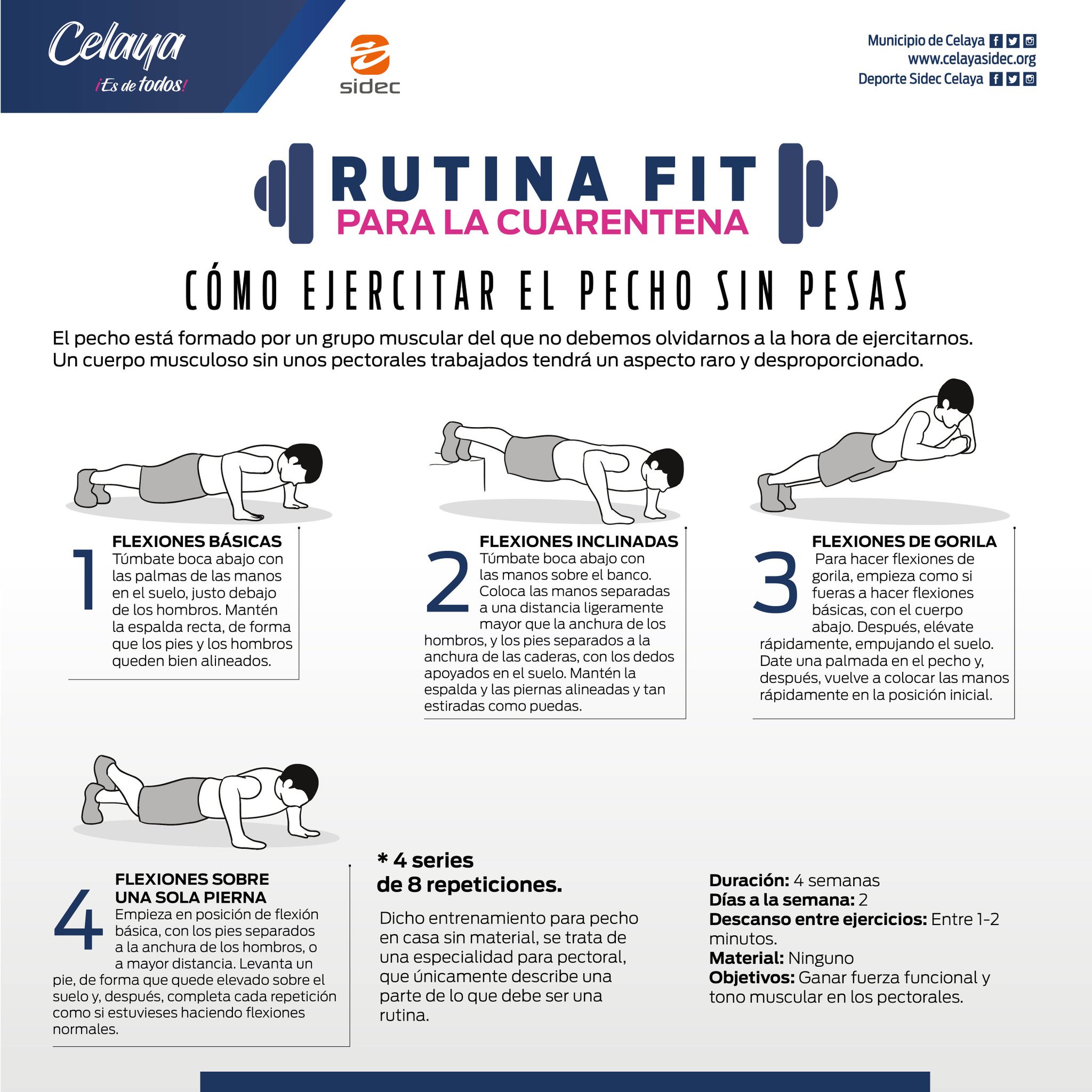 Celaya
¡Es de todos!

sidec

Municipio de Celaya
www.celayasidec.org
Deporte Sidec Celaya

RUTINA FIT
PARA LA CUARENTENA

CÓMO EJERCITAR EL PECHO SIN PESAS

El pecho está formado por un grupo muscular del que no debemos olvidarnos a la hora de ejercitarnos. Un cuerpo musculoso sin unos pectorales trabajados tendrá un aspecto raro y desproporcionado.

1
FLEXIONES BÁSICAS
Túmbate boca abajo con las palmas de las manos en el suelo, justo debajo de los hombros. Mantén la espalda recta, de forma que los pies y los hombros queden bien alineados.

2
FLEXIONES INCLINADAS
Túmbate boca abajo con las manos sobre el banco. Coloca las manos separadas a una distancia ligeramente mayor que la anchura de los hombros, y los pies separados a la anchura de las caderas, con los dedos apoyados en el suelo. Mantén la espalda y las piernas alineadas y tan estiradas como puedas.

3
FLEXIONES DE GORILA
Para hacer flexiones de gorila, empieza como si fueras a hacer flexiones básicas, con el cuerpo abajo. Después, elévate rápidamente, empujando el suelo. Date una palmada en el pecho y, después, vuelve a colocar las manos rápidamente en la posición inicial.

4
FLEXIONES SOBRE UNA SOLA PIERNA
Empieza en posición de flexión básica, con los pies separados a la anchura de los hombros, o a mayor distancia. Levanta un pie, de forma que quede elevado sobre el suelo y, después, completa cada repetición como si estuvieses haciendo flexiones normales.

* 4 series
de 8 repeticiones.

Dicho entrenamiento para pecho en casa sin material, se trata de una especialidad para pectoral, que únicamente describe una parte de lo que debe ser una rutina.

Duración: 4 semanas
Días a la semana: 2
Descanso entre ejercicios: Entre 1-2 minutos.
Material: Ninguno
Objetivos: Ganar fuerza funcional y tono muscular en los pectorales.