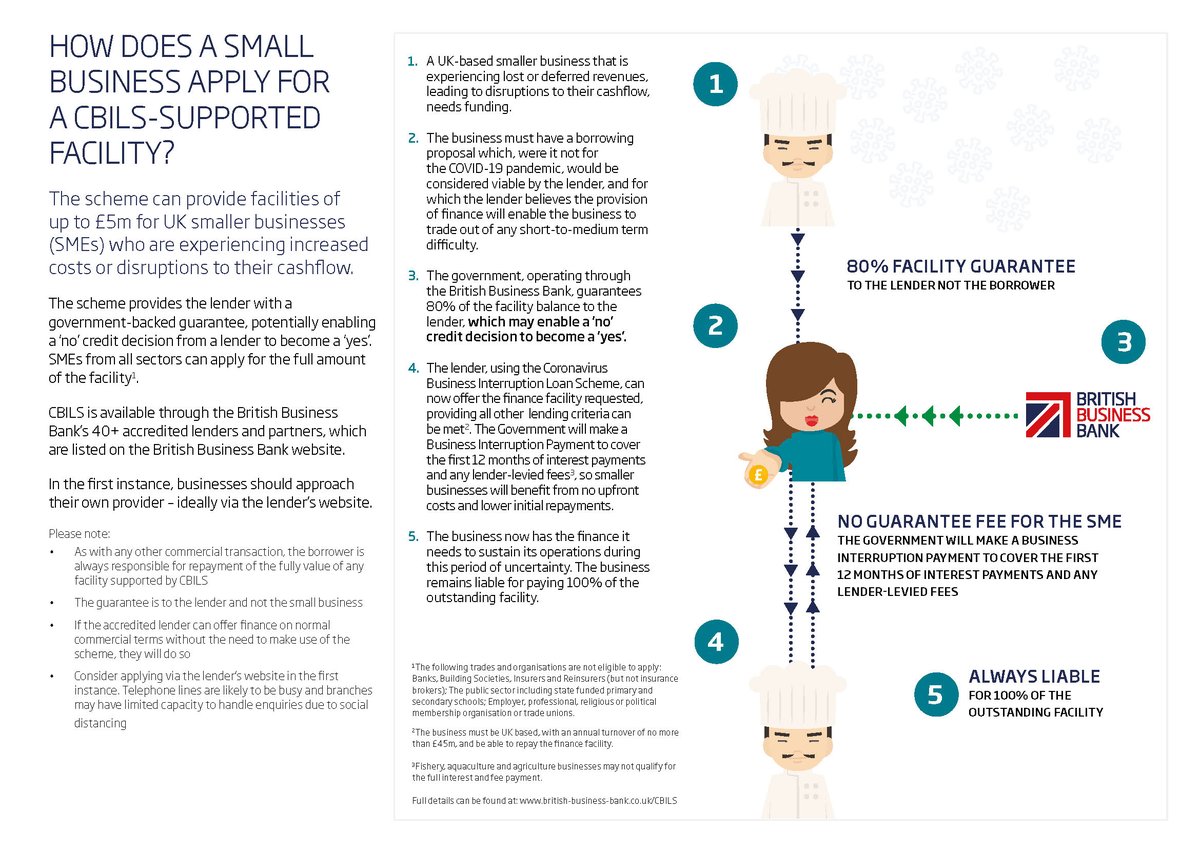 HOW DOES A SMALL BUSINESS APPLY FOR A CBILS-SUPPORTED FACILITY?

The scheme can provide facilities of up to £5m for UK smaller businesses (SMEs) who are experiencing increased costs or disruptions to their cashflow.

The scheme provides the lender with a government-backed guarantee, potentially enabling a 'no' credit decision from a lender to become a 'yes'. SMEs from all sectors can apply for the full amount of the facility$^1$.

CBILS is available through the British Business Bank's 40+ accredited lenders and partners, which are listed on the British Business Bank website.

In the first instance, businesses should approach their own provider – ideally via the lender's website.

Please note:
• As with any other commercial transaction, the borrower is always responsible for repayment of the fully value of any facility supported by CBILS
• The guarantee is to the lender and not the small business
• If the accredited lender can offer finance on normal commercial terms without the need to make use of the scheme, they will do so
• Consider applying via the lender's website in the first instance. Telephone lines are likely to be busy and branches may have limited capacity to handle enquiries due to social distancing

1. A UK-based smaller business that is experiencing lost or deferred revenues, leading to disruptions to their cashflow, needs funding.

2. The business must have a borrowing proposal which, were it not for the COVID-19 pandemic, would be considered viable by the lender, and for which the lender believes the provision of finance will enable the business to trade out of any short-to-medium term difficulty.

3. The government, operating through the British Business Bank, guarantees 80% of the facility balance to the lender, which may enable a 'no' credit decision to become a 'yes'.

4. The lender, using the Coronavirus Business Interruption Loan Scheme, can now offer the finance facility requested, providing all other lending criteria can be met$^2$. The Government will make a Business Interruption Payment to cover the first 12 months of interest payments and any lender-levied fees$^3$, so smaller businesses will benefit from no upfront costs and lower initial repayments.

5. The business now has the finance it needs to sustain its operations during this period of uncertainty. The business remains liable for paying 100% of the outstanding facility.

$^1$The following trades and organisations are not eligible to apply: Banks, Building Societies, Insurers and Reinsurers (but not insurance brokers); The public sector including state funded primary and secondary schools; Employer, professional, religious or political membership organisation or trade unions.

$^2$The business must be UK based, with an annual turnover of no more than £45m, and be able to repay the finance facility.

$^3$Fishery, aquaculture and agriculture businesses may not qualify for the full interest and fee payment.

Full details can be found at: www.british-business-bank.co.uk/CBILS

1

80% FACILITY GUARANTEE
TO THE LENDER NOT THE BORROWER

2

3

BRITISH BUSINESS BANK

£

NO GUARANTEE FEE FOR THE SME
THE GOVERNMENT WILL MAKE A BUSINESS INTERRUPTION PAYMENT TO COVER THE FIRST 12 MONTHS OF INTEREST PAYMENTS AND ANY LENDER-LEVIED FEES

4

5

ALWAYS LIABLE
FOR 100% OF THE OUTSTANDING FACILITY