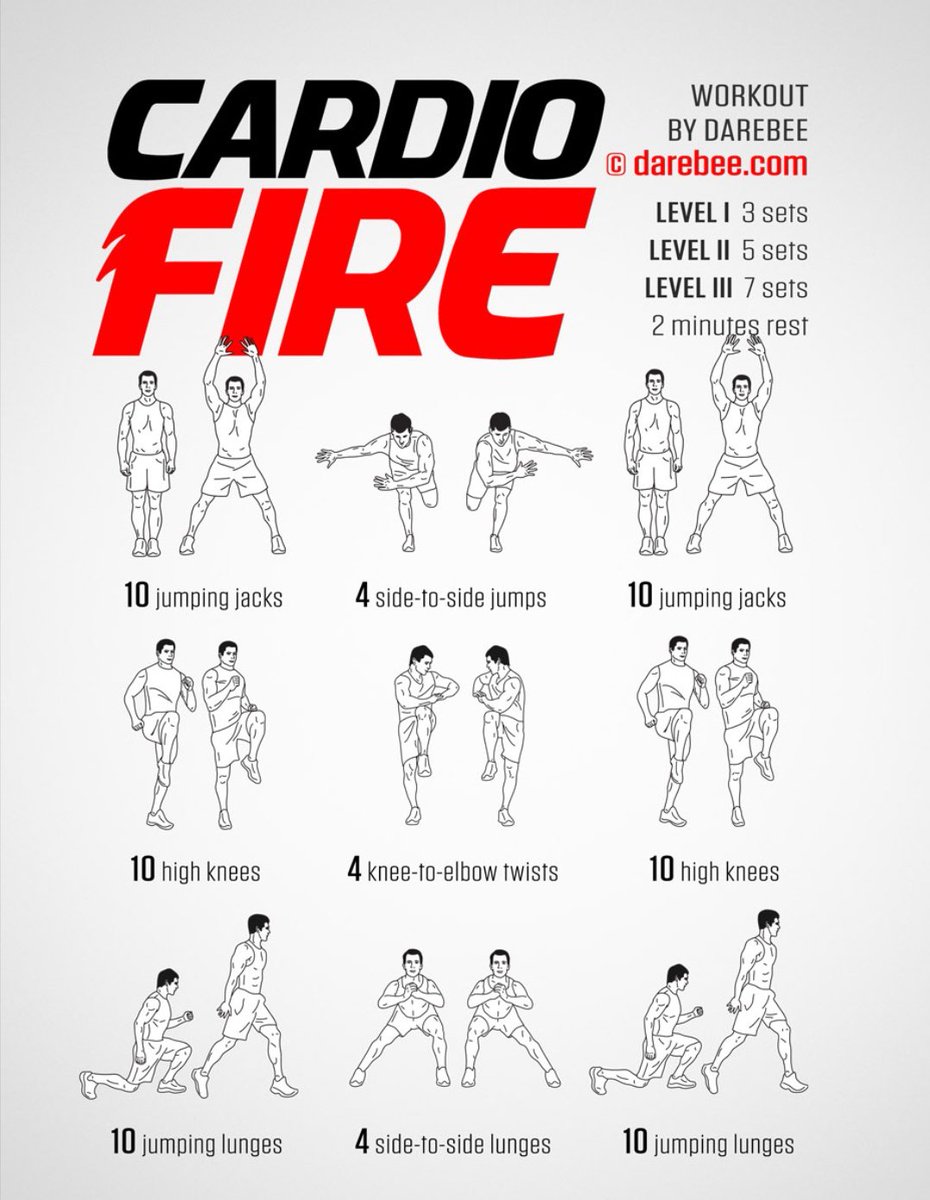 CARDIO FIRE

WORKOUT BY DAREBEE
© darebee.com

LEVEL I 3 sets
LEVEL II 5 sets
LEVEL III 7 sets
2 minutes rest

10 jumping jacks
4 side-to-side jumps
10 jumping jacks

10 high knees
4 knee-to-elbow twists
10 high knees

10 jumping lunges
4 side-to-side lunges
10 jumping lunges