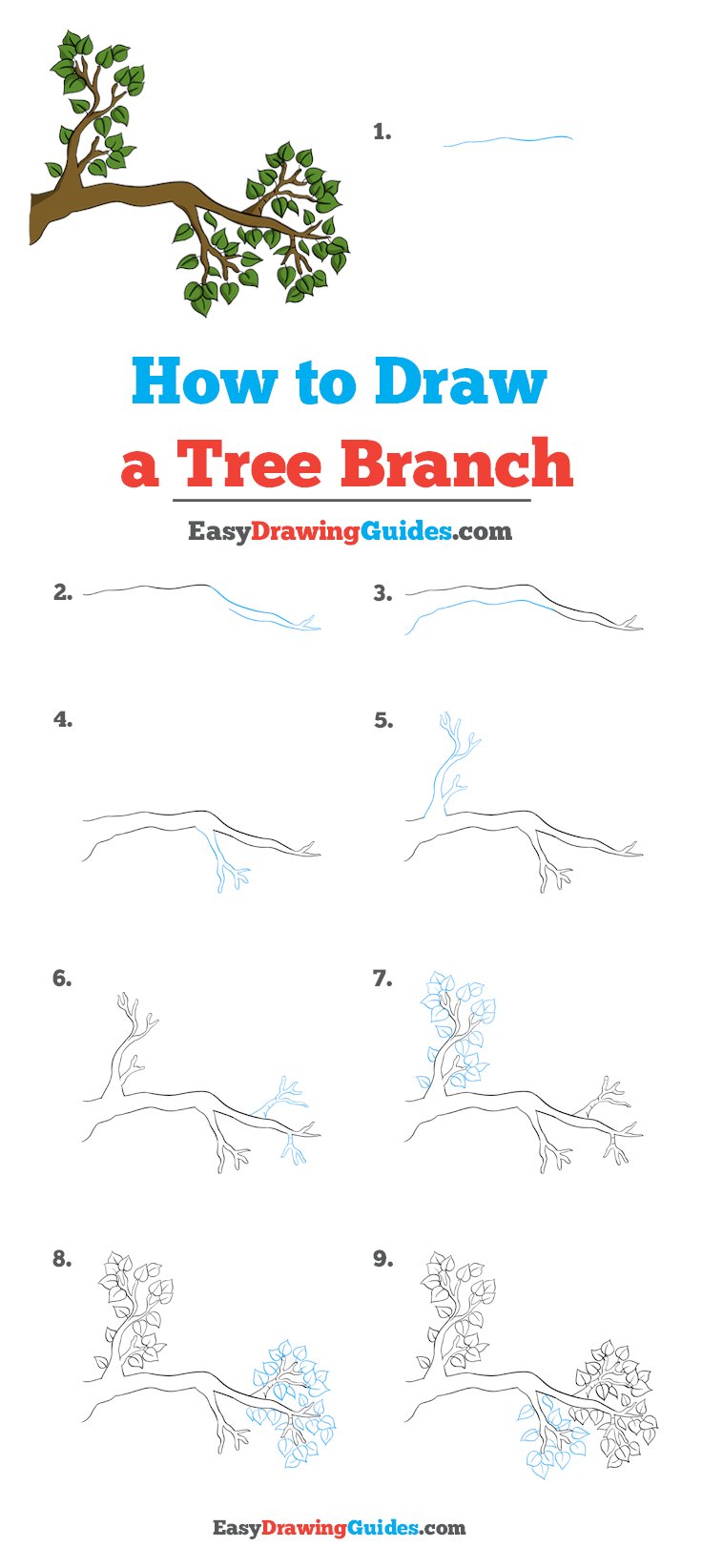 1.

How to Draw
a Tree Branch

EasyDrawingGuides.com

2.

3.

4.

5.

6.

7.

8.

9.

EasyDrawingGuides.com