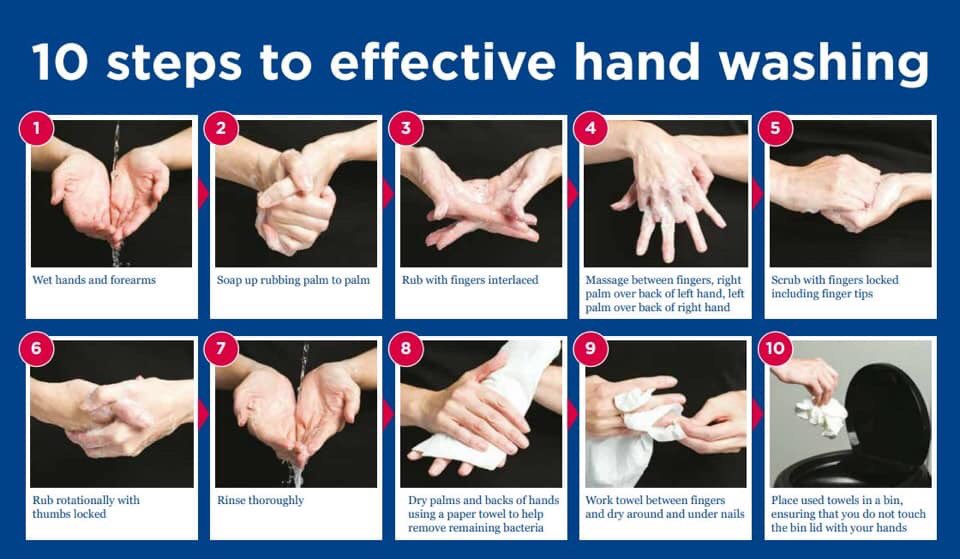 10 steps to effective hand washing

1
Wet hands and forearms

2
Soap up rubbing palm to palm

3
Rub with fingers interlaced

4
Massage between fingers, right palm over back of left hand, left palm over back of right hand

5
Scrub with fingers locked including finger tips

6
Rub rotationally with thumbs locked

7
Rinse thoroughly

8
Dry palms and backs of hands using a paper towel to help remove remaining bacteria

9
Work towel between fingers and dry around and under nails

10
Place used towels in a bin, ensuring that you do not touch the bin lid with your hands