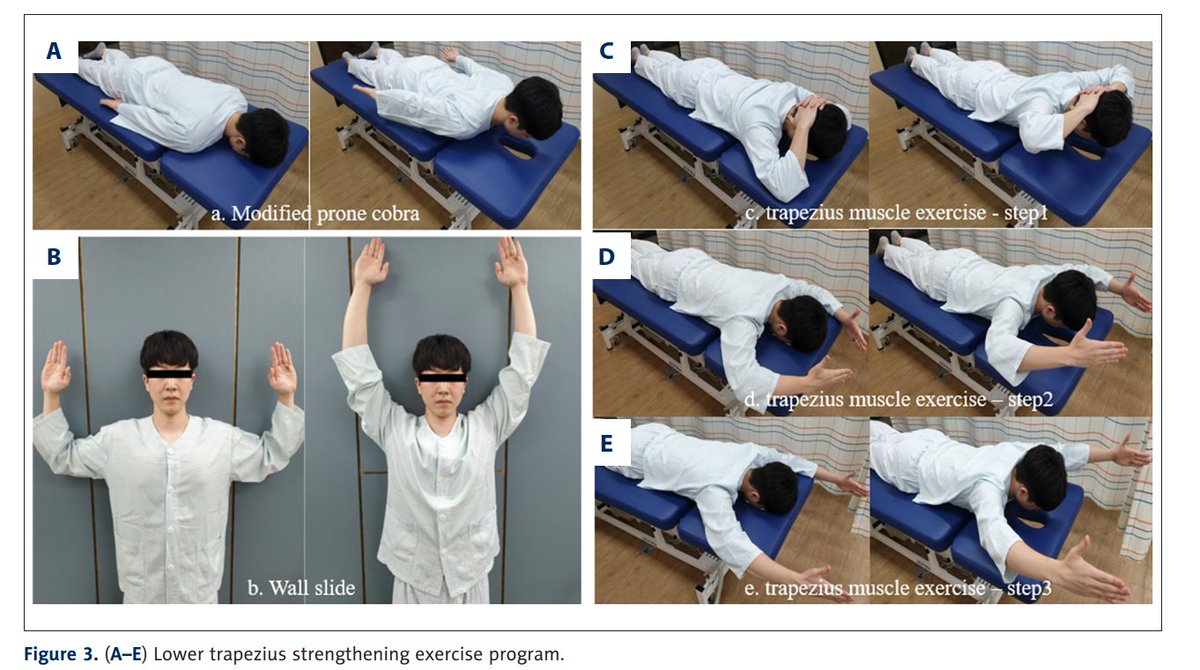 A

a. Modified prone cobra

B

b. Wall slide

C

c. trapezius muscle exercise - step1

D

d. trapezius muscle exercise – step2

E

e. trapezius muscle exercise – step3

Figure 3. (A–E) Lower trapezius strengthening exercise program.