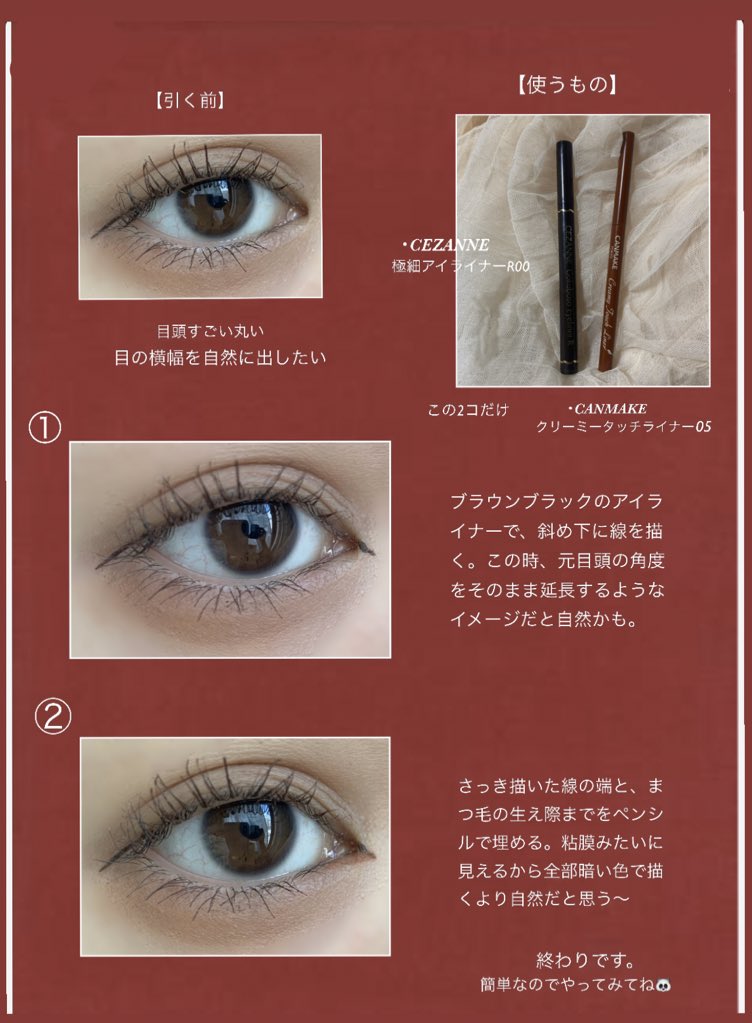 【引く前】

目頭すごい丸い
目の横幅を自然に出したい

【使うもの】

・CEZANNE
極細アイライナーR00

CANMAKE

この2コだけ

・CANMAKE
クリーミータッチライナー05

①

ブラウンブラックのアイライナーで、斜め下に線を描く。この時、元目頭の角度をそのまま延長するようなイメージだと自然かも。

②

さっき描いた線の端と、まつ毛の生え際までをペンシルで埋める。粘膜みたいに見えるから全部暗い色で描くより自然だと思う〜

終わりです。
簡単なのでやってみてね🐼