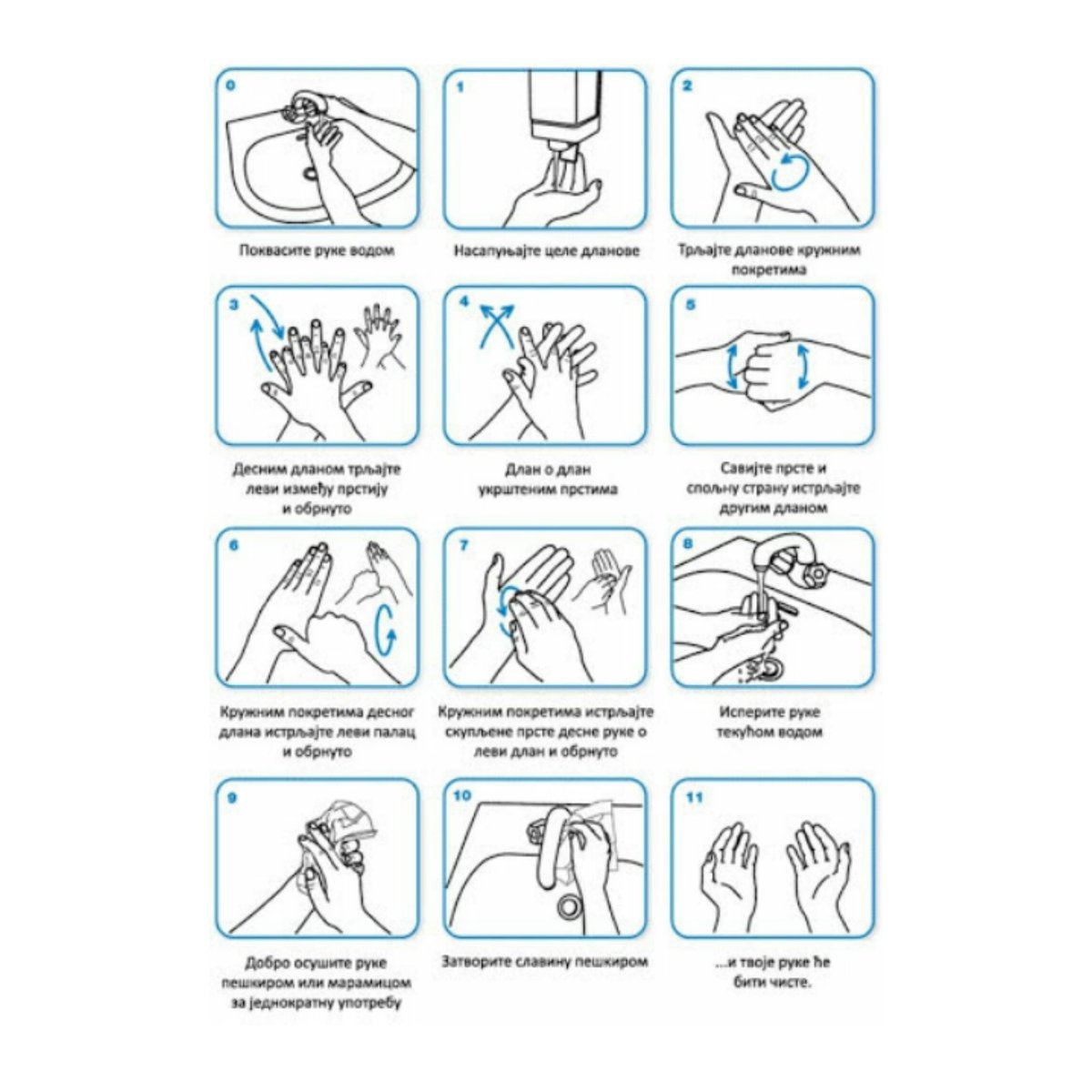 0

Поквасите руке водом

1

Насапуњајте целе дланове

2

Трљајте дланове кружним покретима

3

Десним дланом трљајте леви између прстију и обрнуто

4

Длан о длан укрштеним прстима

5

Савијте прсте и спољну страну истрљајте другим дланом

6

Кружним покретима десног длана истрљајте леви палац и обрнуто

7

Кружним покретима истрљајте скупљене прсте десне руке о леви длан и обрнуто

8

Исперите руке текућом водом

9

Добро осушите руке пешкиром или марамицом за једнократну употребу

10

Затворите славину пешкиром

11

...и твоје руке ће бити чисте.