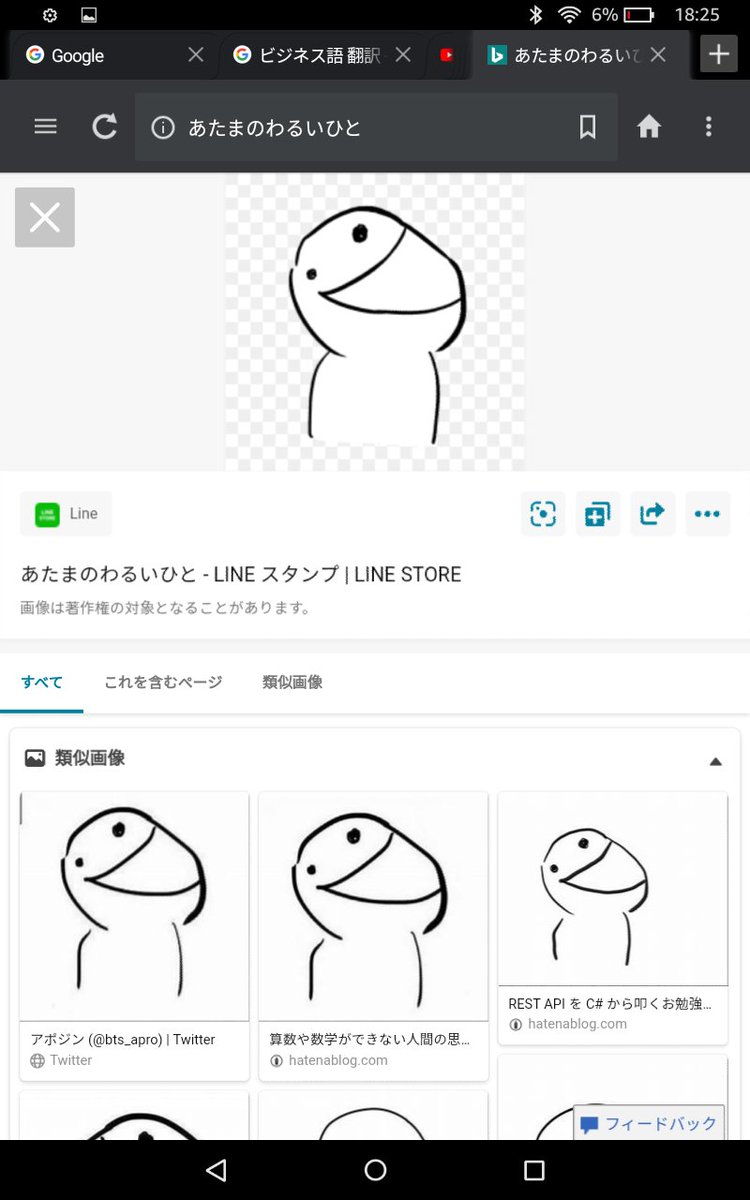 6% 18:25

Google
ビジネス語 翻訳
あたまのわるいひ

あたまのわるいひと

LINE STORE
Line

あたまのわるいひと - LINE スタンプ | LINE STORE
画像は著作権の対象となることがあります。

すべて
これを含むページ
類似画像

類似画像

アポジン (@bts_apro) | Twitter
Twitter

算数や数学ができない人間の思…
hatenablog.com

REST API を C# から叩くお勉強…
hatenablog.com

フィードバック