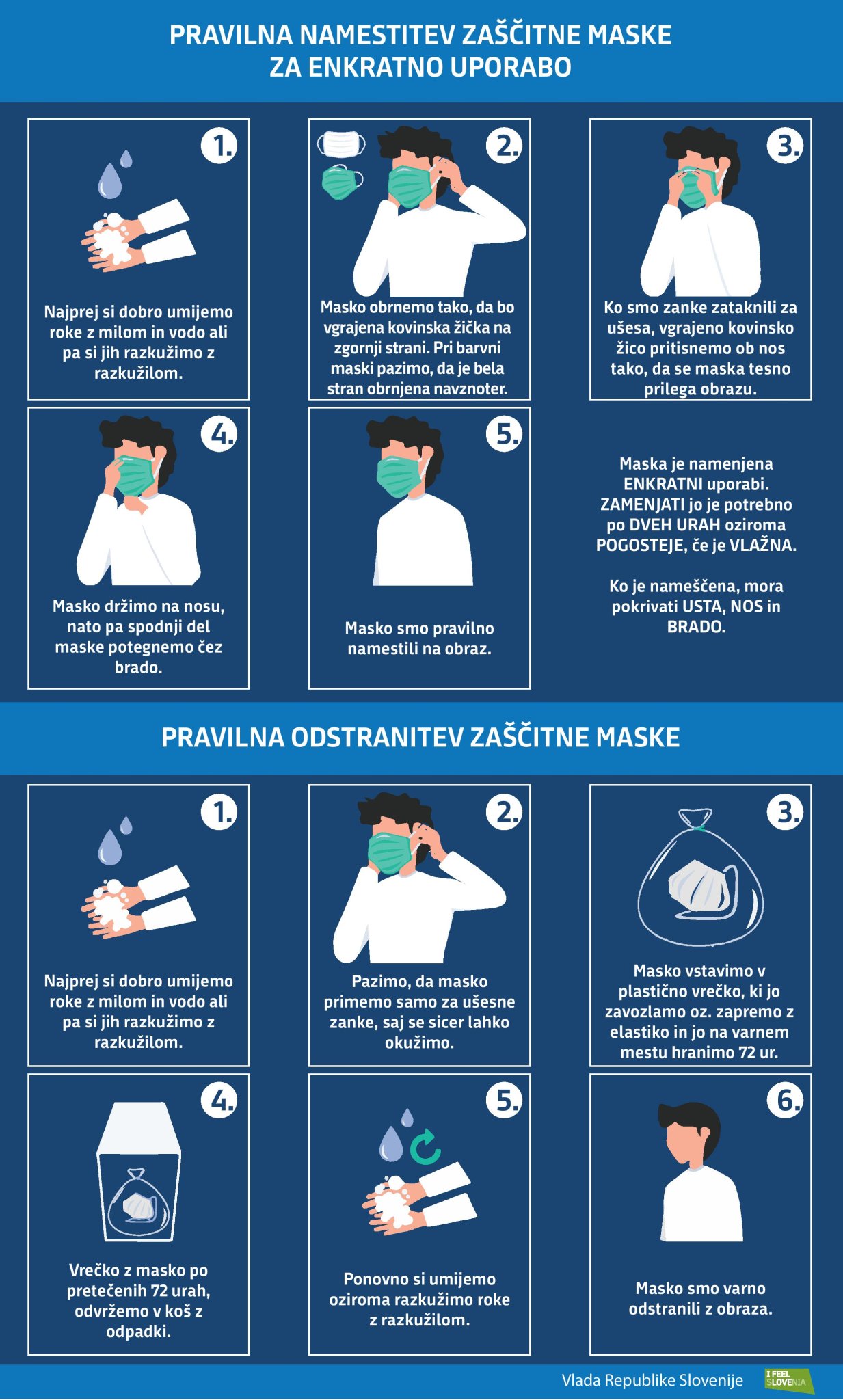 PRAVILNA NAMESTITEV ZAŠČITNE MASKE ZA ENKRATNO UPORABO

1.

Najprej si dobro umijemo roke z milom in vodo ali pa si jih razkužimo z razkužilom.

2.

Masko obrnemo tako, da bo vgrajena kovinska žička na zgornji strani. Pri barvni maski pazimo, da je bela stran obrnjena navznoter.

3.

Ko smo zanke zataknili za ušesa, vgrajeno kovinsko žico pritisnemo ob nos tako, da se maska tesno prilega obrazu.

4.

Masko držimo na nosu, nato pa spodnji del maske potegnemo čez brado.

5.

Masko smo pravilno namestili na obraz.

Maska je namenjena ENKRATNI uporabi. ZAMENJATI jo je potrebno po DVEH URAH oziroma POGOSTEJE, če je VLAŽNA.

Ko je nameščena, mora pokrivati USTA, NOS in BRADO.

PRAVILNA ODSTRANITEV ZAŠČITNE MASKE

1.

Najprej si dobro umijemo roke z milom in vodo ali pa si jih razkužimo z razkužilom.

2.

Pazimo, da masko primemo samo za ušesne zanke, saj se sicer lahko okužimo.

3.

Masko vstavimo v plastično vrečko, ki jo zavozlamo oz. zapremo z elastiko in jo na varnem mestu hranimo 72 ur.

4.

Vrečko z masko po pretečenih 72 urah, odvržemo v koš z odpadki.

5.

Ponovno si umijemo oziroma razkužimo roke z razkužilom.

6.

Masko smo varno odstranili z obraza.

Vlada Republike Slovenije

I FEEL SLOVENIA