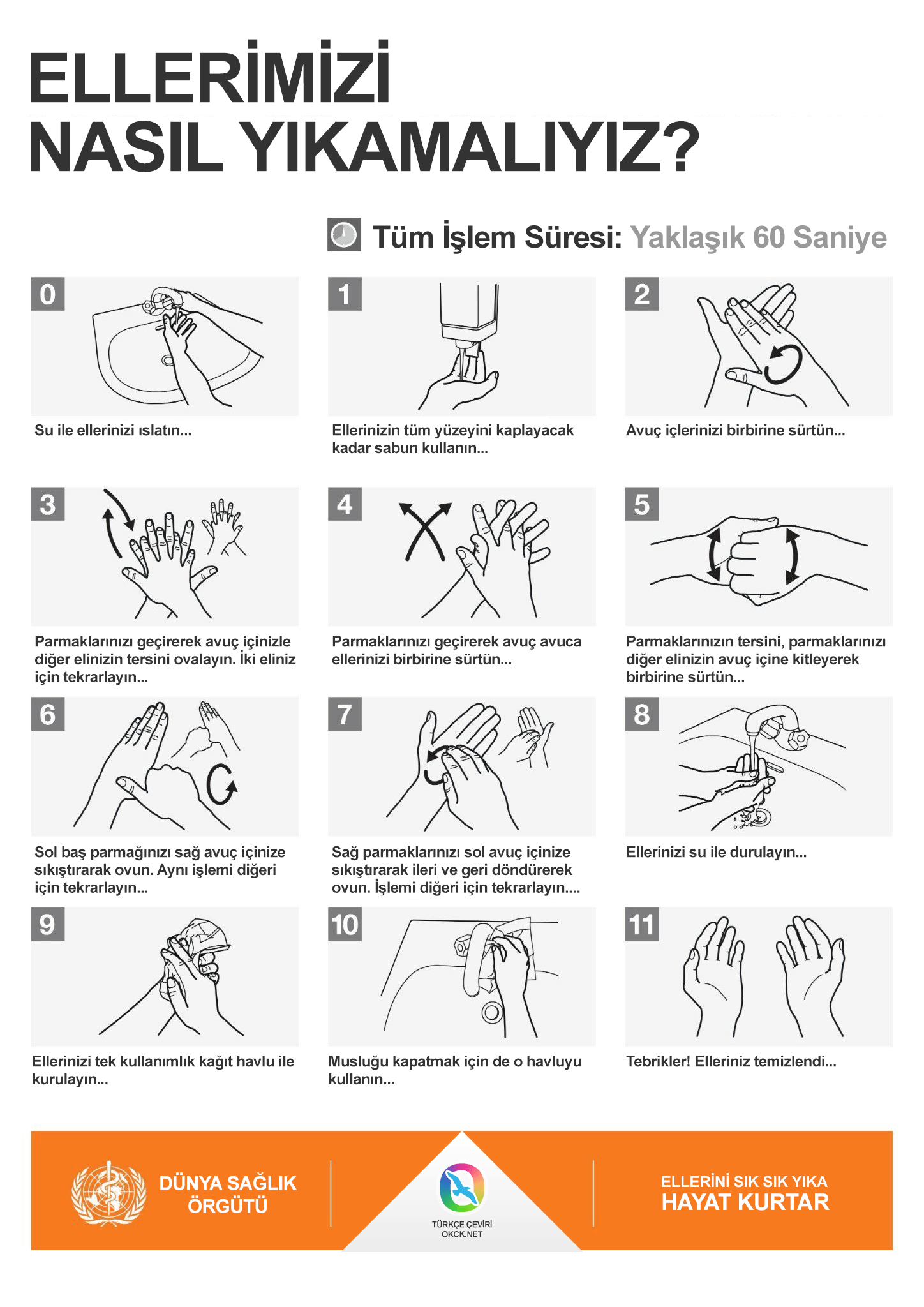 ELLERİMİZİ NASIL YIKAMALIYIZ?

Tüm İşlem Süresi: Yaklaşık 60 Saniye

0

Su ile ellerinizi ıslatın...

1

Ellerinizin tüm yüzeyini kaplayacak kadar sabun kullanın...

2

Avuç içlerinizi birbirine sürtün...

3

Parmaklarınızı geçirerek avuç içinizle diğer elinizin tersini ovalayın. İki eliniz için tekrarlayın...

4

Parmaklarınızı geçirerek avuç avuca ellerinizi birbirine sürtün...

5

Parmaklarınızın tersini, parmaklarınızı diğer elinizin avuç içine kitleyerek birbirine sürtün...

6

Sol baş parmağınızı sağ avuç içinize sıkıştırarak ovun. Aynı işlemi diğeri için tekrarlayın...

7

Sağ parmaklarınızı sol avuç içinize sıkıştırarak ileri ve geri döndürerek ovun. İşlemi diğeri için tekrarlayın....

8

Ellerinizi su ile durulayın...

9

Ellerinizi tek kullanımlık kağıt havlu ile kurulayın...

10

Musluğu kapatmak için de o havluyu kullanın...

11

Tebrikler! Elleriniz temizlendi...

DÜNYA SAĞLIK ÖRGÜTÜ

TÜRKÇE ÇEVİRİ
OKCK.NET

ELLERİNİ SIK SIK YIKA
HAYAT KURTAR