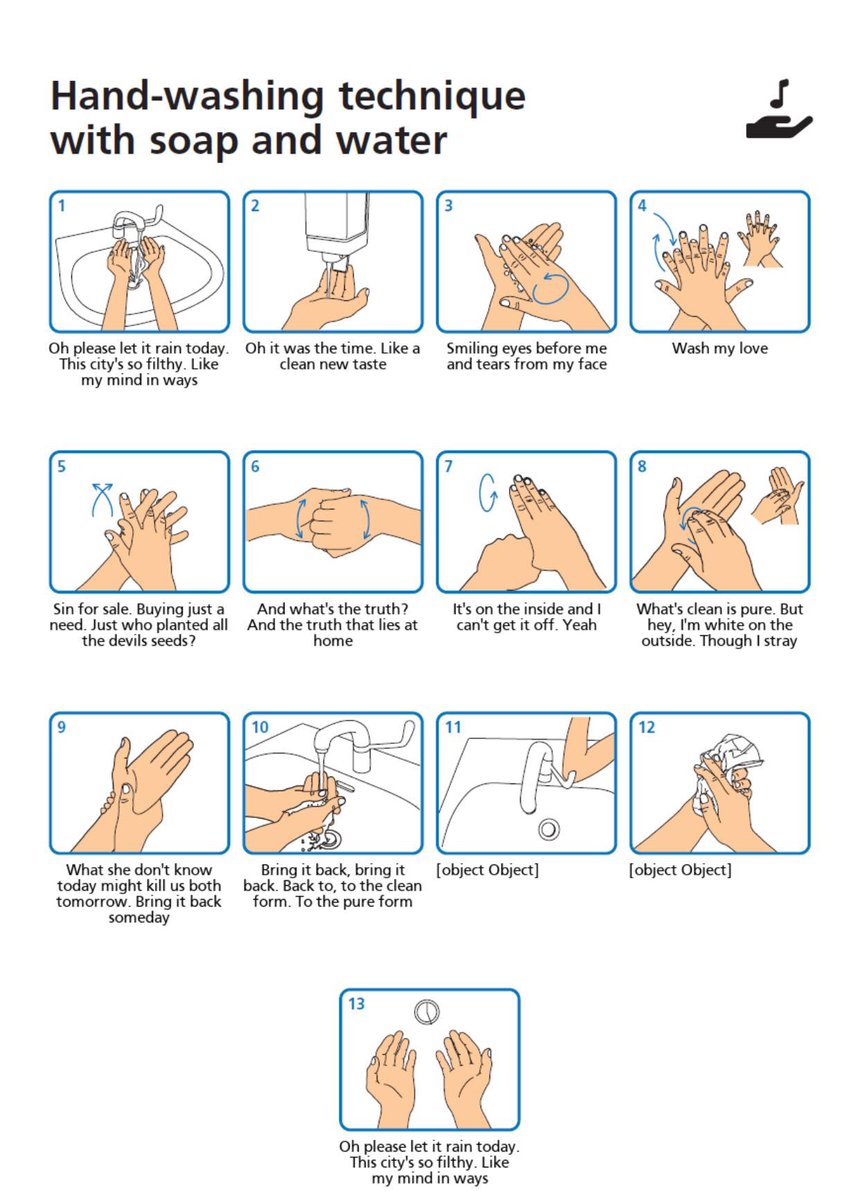 Hand-washing technique with soap and water

1
Oh please let it rain today. This city's so filthy. Like my mind in ways

2
Oh it was the time. Like a clean new taste

3
Smiling eyes before me and tears from my face

4
Wash my love

5
Sin for sale. Buying just a need. Just who planted all the devils seeds?

6
And what's the truth? And the truth that lies at home

7
It's on the inside and I can't get it off. Yeah

8
What's clean is pure. But hey, I'm white on the outside. Though I stray

9
What she don't know today might kill us both tomorrow. Bring it back someday

10
Bring it back, bring it back. Back to, to the clean form. To the pure form

11
[object Object]

12
[object Object]

13
Oh please let it rain today. This city's so filthy. Like my mind in ways