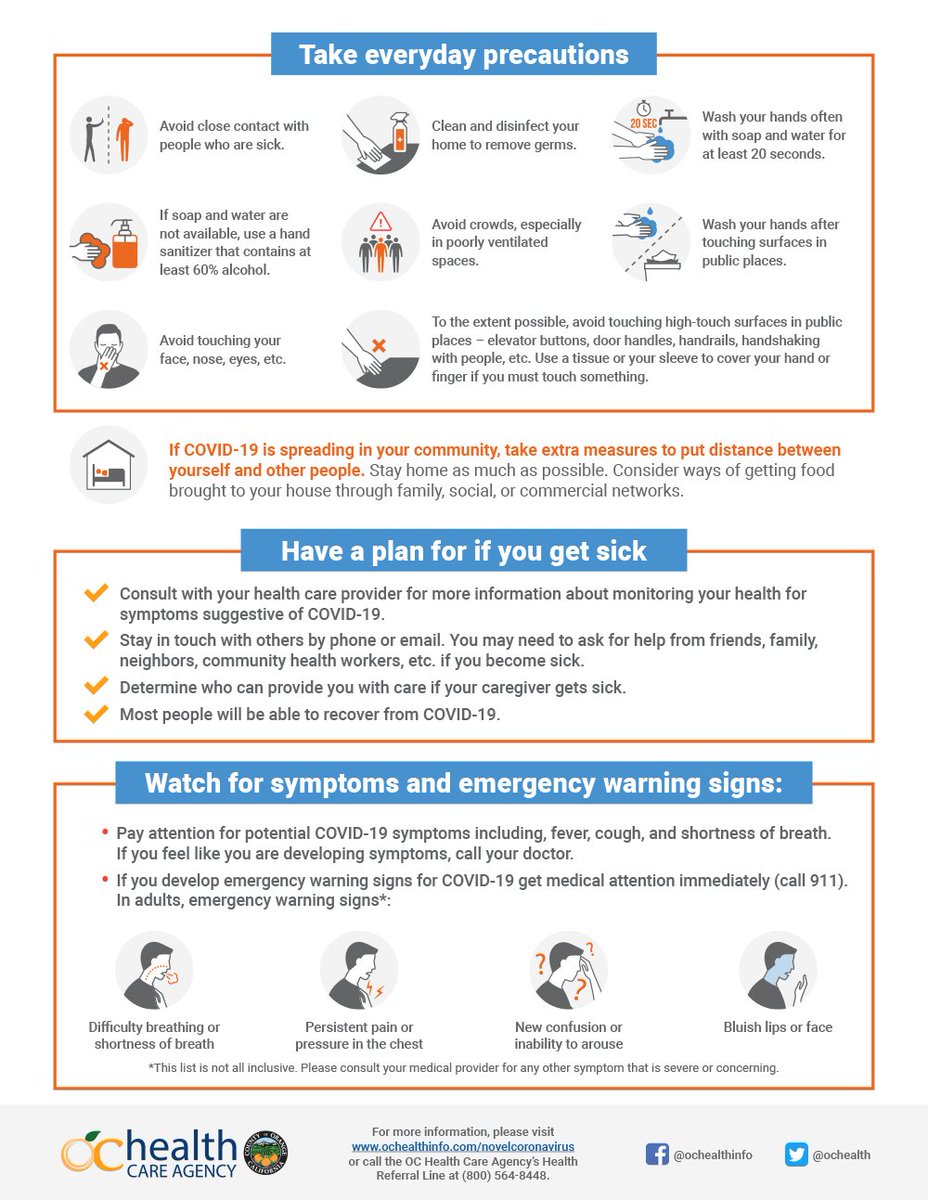 Take everyday precautions

Avoid close contact with people who are sick.

Clean and disinfect your home to remove germs.

20 SEC

Wash your hands often with soap and water for at least 20 seconds.

If soap and water are not available, use a hand sanitizer that contains at least 60% alcohol.

Avoid crowds, especially in poorly ventilated spaces.

Wash your hands after touching surfaces in public places.

Avoid touching your face, nose, eyes, etc.

To the extent possible, avoid touching high-touch surfaces in public places – elevator buttons, door handles, handrails, handshaking with people, etc. Use a tissue or your sleeve to cover your hand or finger if you must touch something.

If COVID-19 is spreading in your community, take extra measures to put distance between yourself and other people. Stay home as much as possible. Consider ways of getting food brought to your house through family, social, or commercial networks.

Have a plan for if you get sick

Consult with your health care provider for more information about monitoring your health for symptoms suggestive of COVID-19.

Stay in touch with others by phone or email. You may need to ask for help from friends, family, neighbors, community health workers, etc. if you become sick.

Determine who can provide you with care if your caregiver gets sick.

Most people will be able to recover from COVID-19.

Watch for symptoms and emergency warning signs:

• Pay attention for potential COVID-19 symptoms including, fever, cough, and shortness of breath. If you feel like you are developing symptoms, call your doctor.

• If you develop emergency warning signs for COVID-19 get medical attention immediately (call 911). In adults, emergency warning signs*:

Difficulty breathing or shortness of breath

Persistent pain or pressure in the chest

New confusion or inability to arouse

Bluish lips or face

*This list is not all inclusive. Please consult your medical provider for any other symptom that is severe or concerning.

OC health CARE AGENCY

COUNTY OF ORANGE CALIFORNIA

For more information, please visit www.ochealthinfo.com/novelcoronavirus or call the OC Health Care Agency's Health Referral Line at (800) 564-8448.

@ochealthinfo

@ochealth