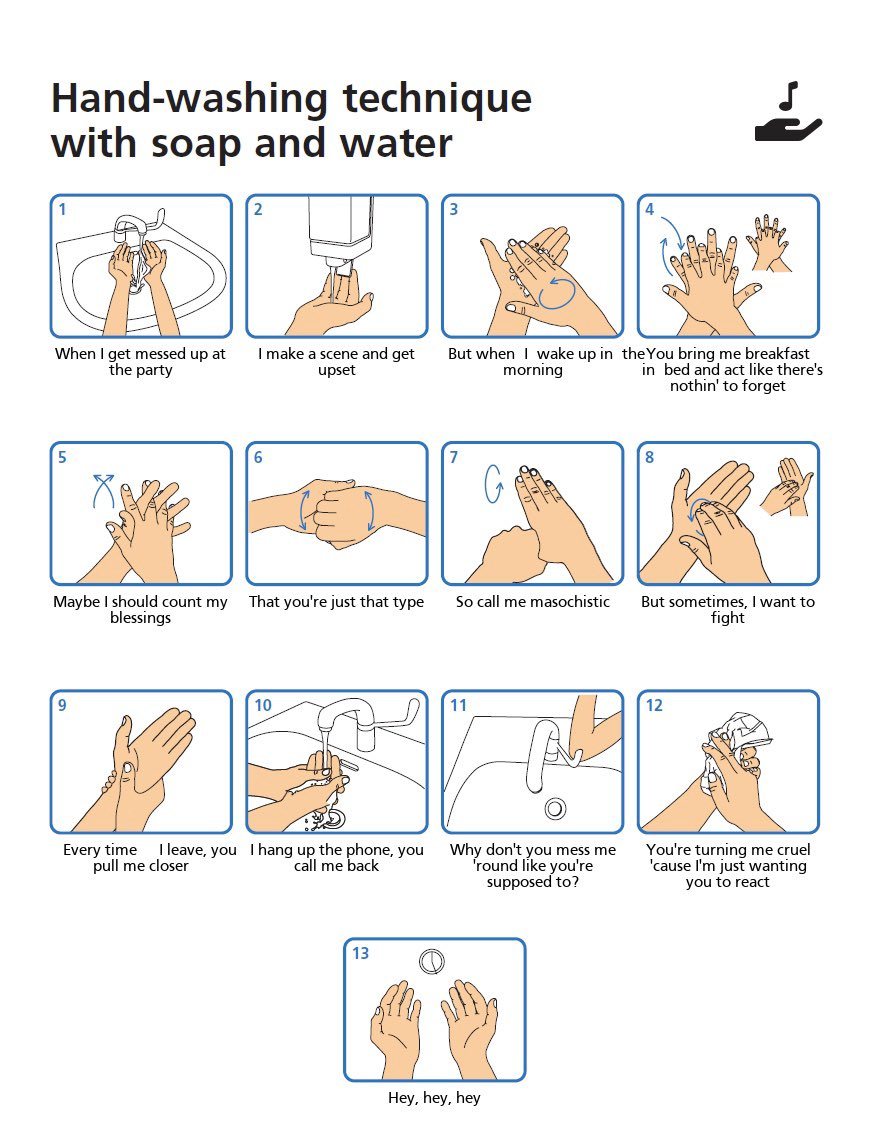 Hand-washing technique with soap and water

1
When I get messed up at the party

2
I make a scene and get upset

3
But when I wake up in the morning

4
You bring me breakfast in bed and act like there's nothin' to forget

5
Maybe I should count my blessings

6
That you're just that type

7
So call me masochistic

8
But sometimes, I want to fight

9
Every time I leave, you pull me closer

10
I hang up the phone, you call me back

11
Why don't you mess me 'round like you're supposed to?

12
You're turning me cruel 'cause I'm just wanting you to react

13
Hey, hey, hey