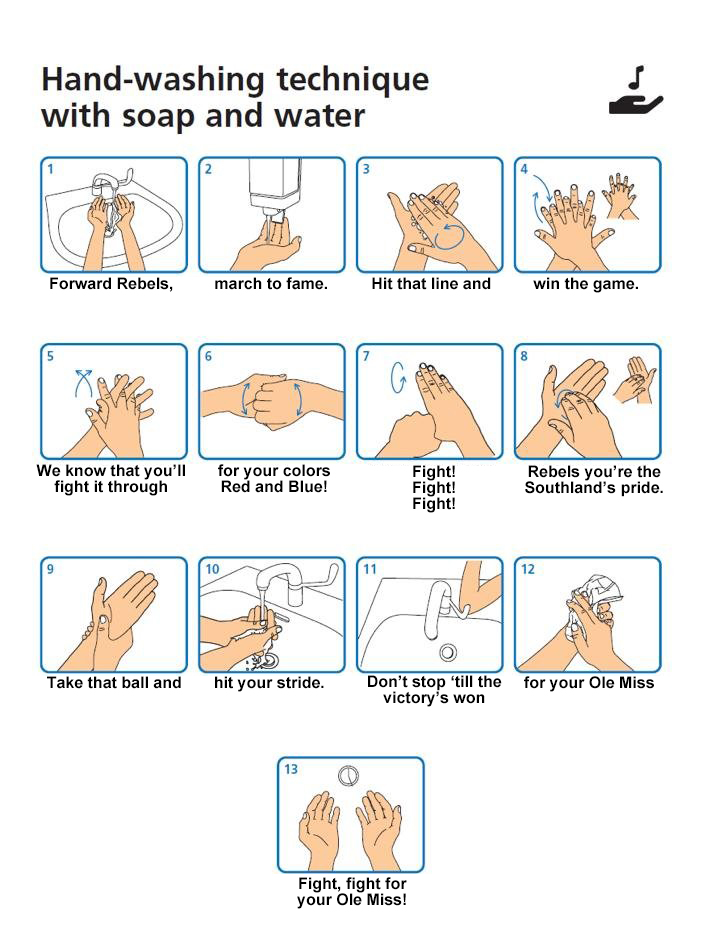 Hand-washing technique with soap and water

1
Forward Rebels,

2
march to fame.

3
Hit that line and

4
win the game.

5
We know that you'll fight it through

6
for your colors Red and Blue!

7
Fight!
Fight!
Fight!

8
Rebels you're the Southland's pride.

9
Take that ball and

10
hit your stride.

11
Don't stop 'till the victory's won

12
for your Ole Miss

13
Fight, fight for your Ole Miss!