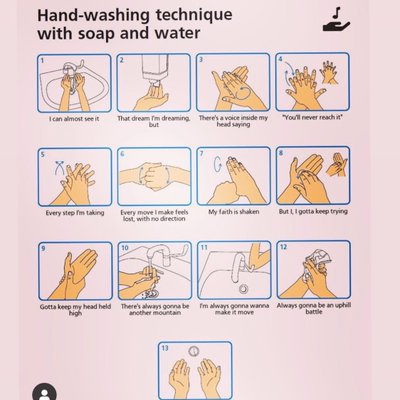 Hand-washing technique with soap and water

1
I can almost see it

2
That dream I'm dreaming, but

3
There's a voice inside my head saying

4
"You'll never reach it"

5
Every step I'm taking

6
Every move I make feels lost, with no direction

7
My faith is shaken

8
But I, I gotta keep trying

9
Gotta keep my head held high

10
There's always gonna be another mountain

11
I'm always gonna wanna make it move

12
Always gonna be an uphill battle

13