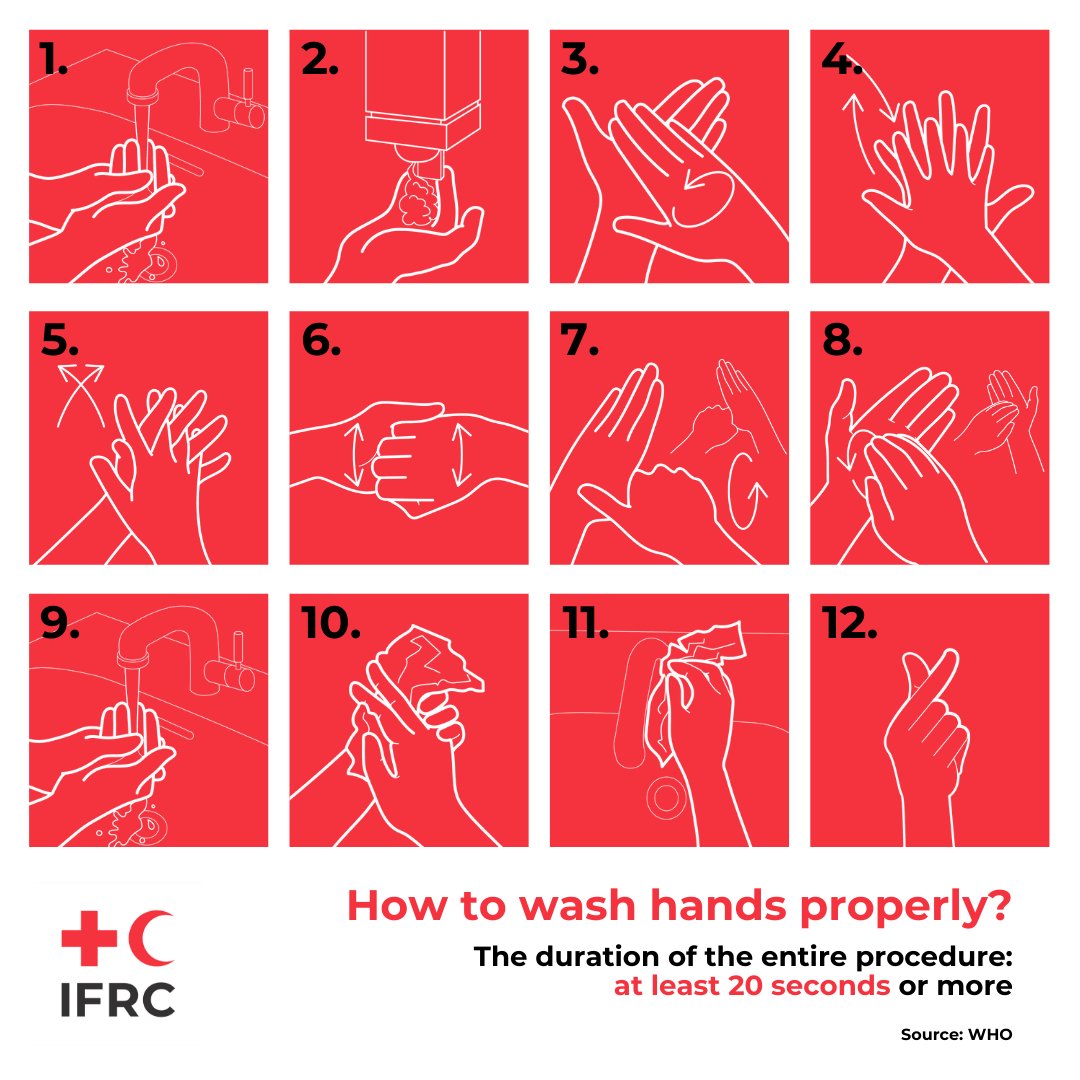 1.

2.

3.

4.

5.

6.

7.

8.

9.

10.

11.

12.

IFRC

How to wash hands properly?

The duration of the entire procedure: at least 20 seconds or more

Source: WHO