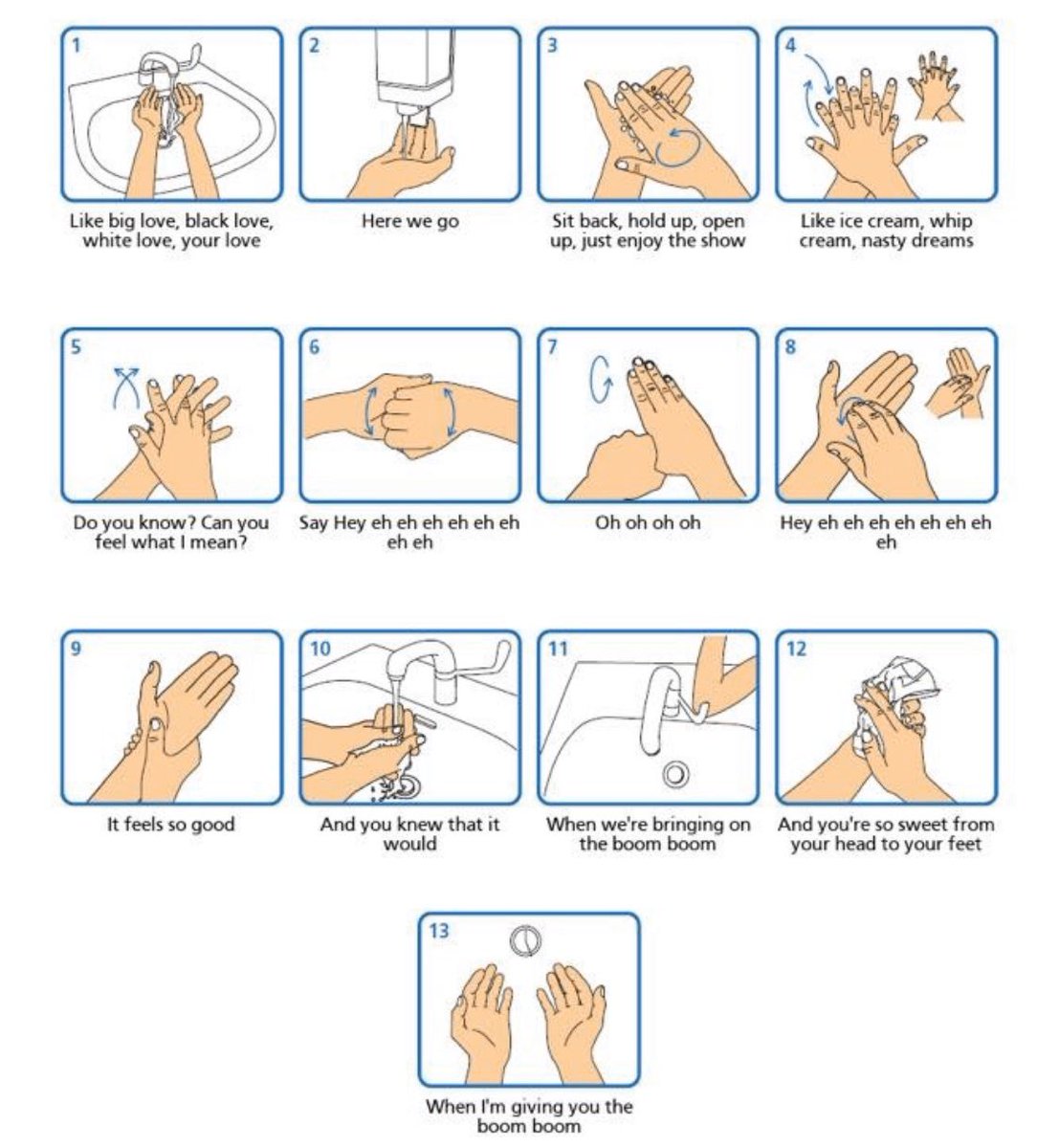 1
Like big love, black love, white love, your love

2
Here we go

3
Sit back, hold up, open up, just enjoy the show

4
Like ice cream, whip cream, nasty dreams

5
Do you know? Can you feel what I mean?

6
Say Hey eh eh eh eh eh eh eh eh

7
Oh oh oh oh

8
Hey eh eh eh eh eh eh eh eh

9
It feels so good

10
And you knew that it would

11
When we're bringing on the boom boom

12
And you're so sweet from your head to your feet

13
When I'm giving you the boom boom