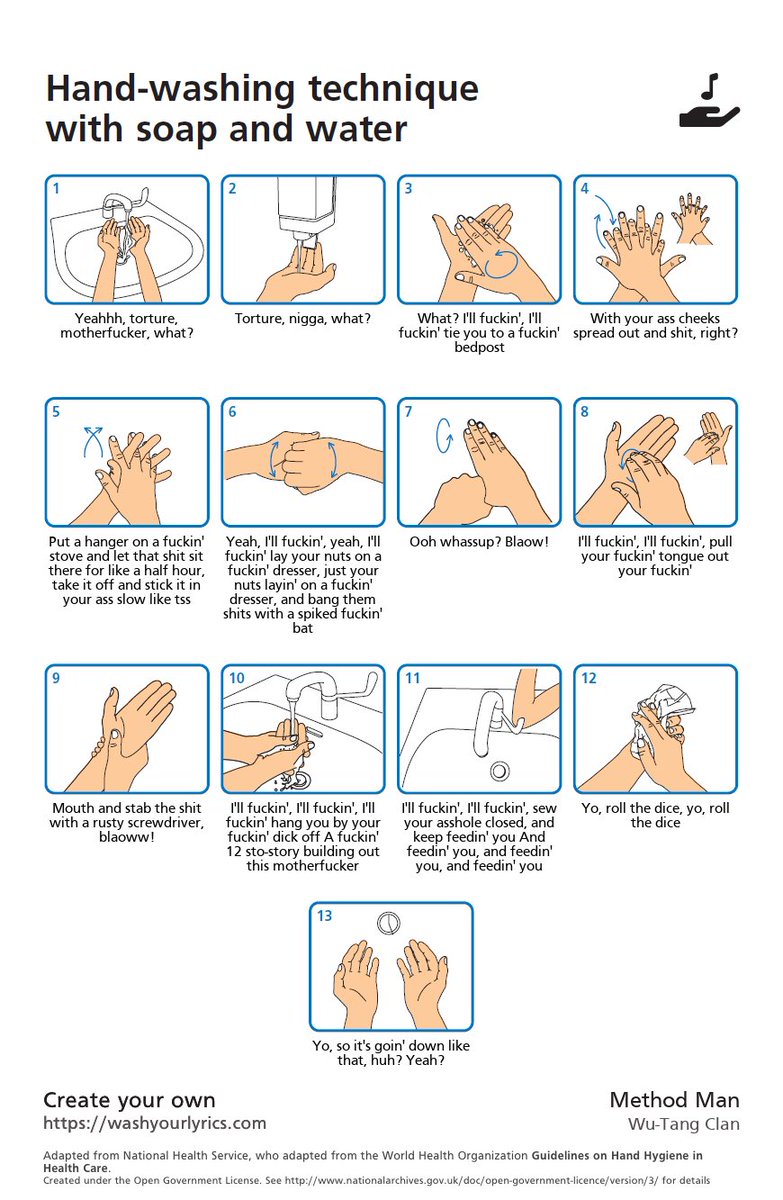 Hand-washing technique with soap and water

1
Yeahhh, torture, motherfucker, what?

2
Torture, nigga, what?

3
What? I'll fuckin', I'll fuckin' tie you to a fuckin' bedpost

4
With your ass cheeks spread out and shit, right?

5
Put a hanger on a fuckin' stove and let that shit sit there for like a half hour, take it off and stick it in your ass slow like tss

6
Yeah, I'll fuckin', yeah, I'll fuckin' lay your nuts on a fuckin' dresser, just your nuts layin' on a fuckin' dresser, and bang them shits with a spiked fuckin' bat

7
Ooh whassup? Blaow!

8
I'll fuckin', I'll fuckin', pull your fuckin' tongue out your fuckin'

9
Mouth and stab the shit with a rusty screwdriver, blaoww!

10
I'll fuckin', I'll fuckin', I'll fuckin' hang you by your fuckin' dick off A fuckin' 12 sto-story building out this motherfucker

11
I'll fuckin', I'll fuckin', sew your asshole closed, and keep feedin' you And feedin' you, and feedin' you, and feedin' you

12
Yo, roll the dice, yo, roll the dice

13
Yo, so it's goin' down like that, huh? Yeah?

Create your own
https://washyourlyrics.com

Method Man
Wu-Tang Clan

Adapted from National Health Service, who adapted from the World Health Organization Guidelines on Hand Hygiene in Health Care.
Created under the Open Government License. See http://www.nationalarchives.gov.uk/doc/open-government-licence/version/3/ for details