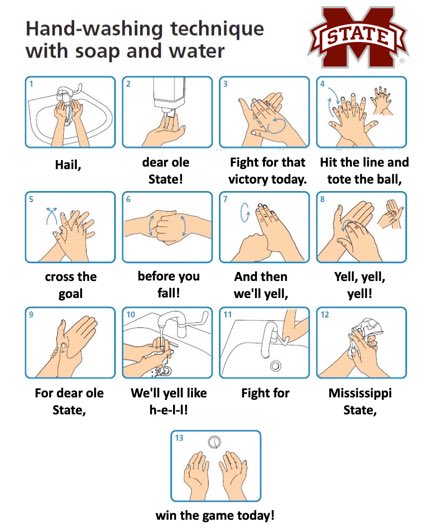 Hand-washing technique with soap and water

STATE

1

Hail,

2

dear ole State!

3

Fight for that victory today.

4

Hit the line and tote the ball,

5

cross the goal

6

before you fall!

7

And then we'll yell,

8

Yell, yell, yell!

9

For dear ole State,

10

We'll yell like h-e-l-l!

11

Fight for

12

Mississippi State,

13

win the game today!