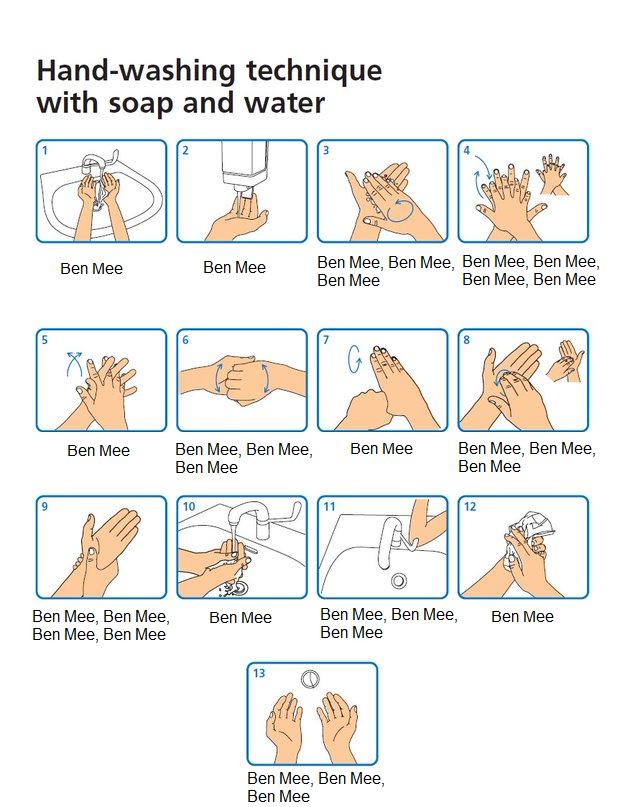 Hand-washing technique with soap and water

1

Ben Mee

2

Ben Mee

3

Ben Mee, Ben Mee, Ben Mee

4

Ben Mee, Ben Mee, Ben Mee, Ben Mee

5

Ben Mee

6

Ben Mee, Ben Mee, Ben Mee

7

Ben Mee

8

Ben Mee, Ben Mee, Ben Mee

9

Ben Mee, Ben Mee, Ben Mee, Ben Mee

10

Ben Mee

11

Ben Mee, Ben Mee, Ben Mee

12

Ben Mee

13

Ben Mee, Ben Mee, Ben Mee