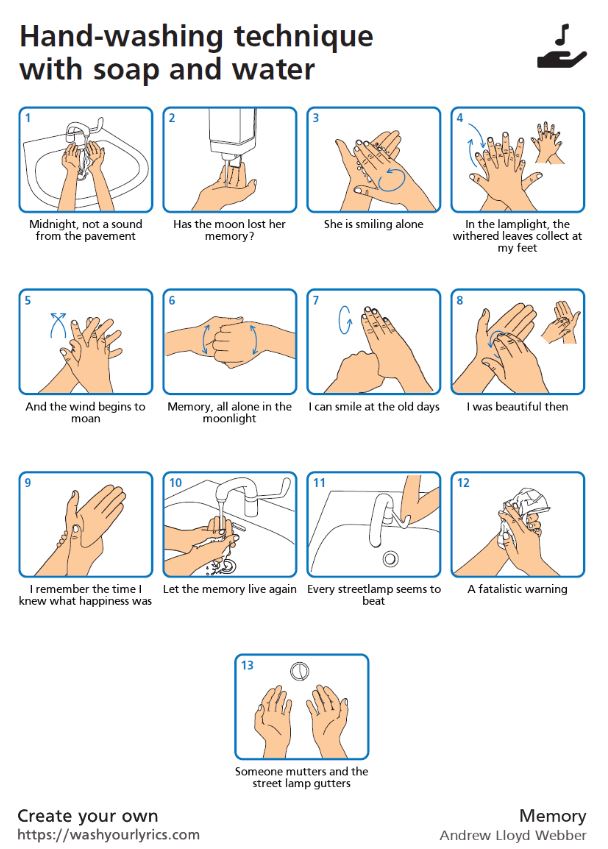 Hand-washing technique with soap and water

1
Midnight, not a sound from the pavement

2
Has the moon lost her memory?

3
She is smiling alone

4
In the lamplight, the withered leaves collect at my feet

5
And the wind begins to moan

6
Memory, all alone in the moonlight

7
I can smile at the old days

8
I was beautiful then

9
I remember the time I knew what happiness was

10
Let the memory live again

11
Every streetlamp seems to beat

12
A fatalistic warning

13
Someone mutters and the street lamp gutters

Create your own
https://washyourlyrics.com

Memory
Andrew Lloyd Webber