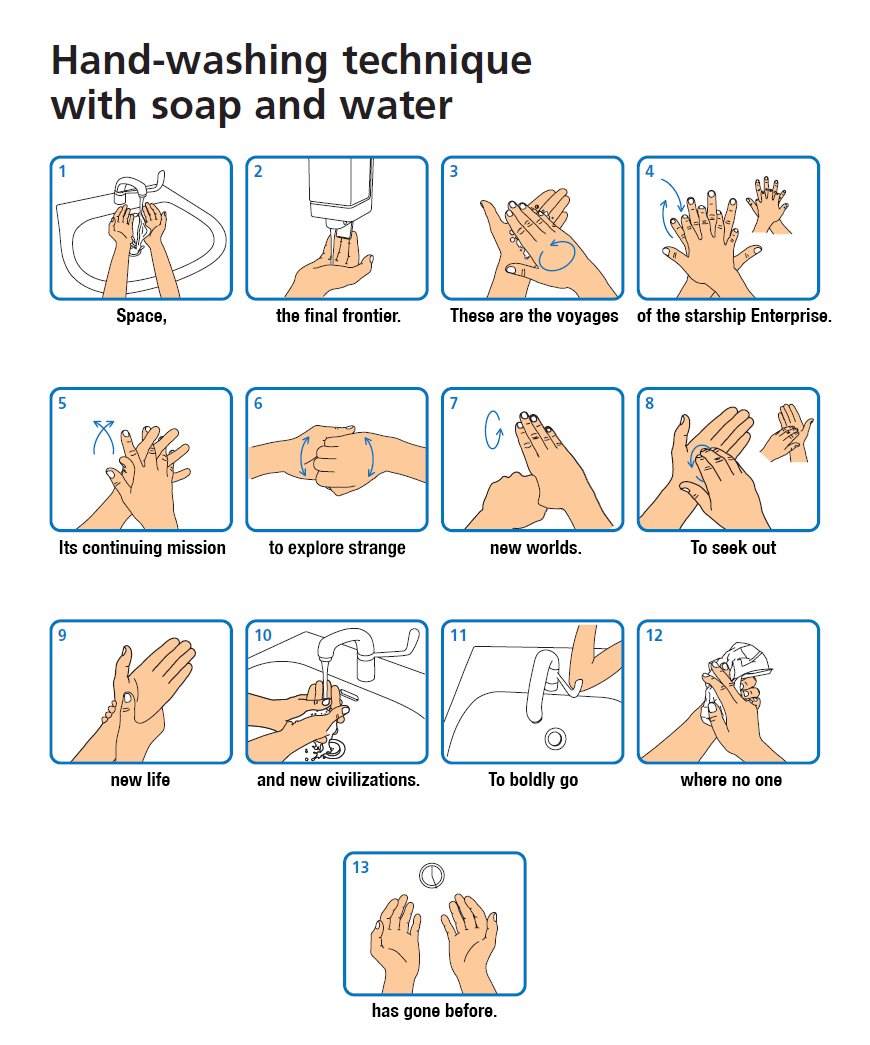 Hand-washing technique with soap and water

1
Space,

2
the final frontier.

3
These are the voyages

4
of the starship Enterprise.

5
Its continuing mission

6
to explore strange

7
new worlds.

8
To seek out

9
new life

10
and new civilizations.

11
To boldly go

12
where no one

13
has gone before.