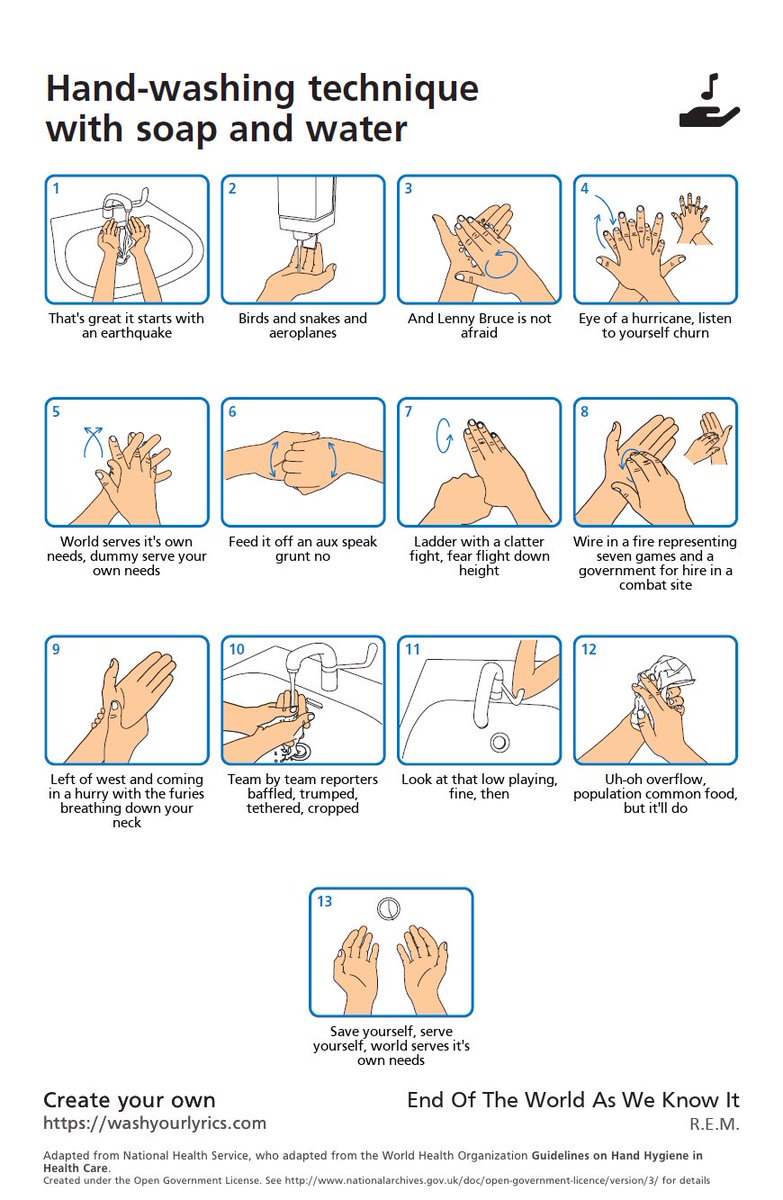 Hand-washing technique with soap and water

1
That's great it starts with an earthquake

2
Birds and snakes and aeroplanes

3
And Lenny Bruce is not afraid

4
Eye of a hurricane, listen to yourself churn

5
World serves it's own needs, dummy serve your own needs

6
Feed it off an aux speak grunt no

7
Ladder with a clatter fight, fear flight down height

8
Wire in a fire representing seven games and a government for hire in a combat site

9
Left of west and coming in a hurry with the furies breathing down your neck

10
Team by team reporters baffled, trumped, tethered, cropped

11
Look at that low playing, fine, then

12
Uh-oh overflow, population common food, but it'll do

13
Save yourself, serve yourself, world serves it's own needs

Create your own
https://washyourlyrics.com

End Of The World As We Know It
R.E.M.

Adapted from National Health Service, who adapted from the World Health Organization Guidelines on Hand Hygiene in Health Care.
Created under the Open Government License. See http://www.nationalarchives.gov.uk/doc/open-government-licence/version/3/ for details