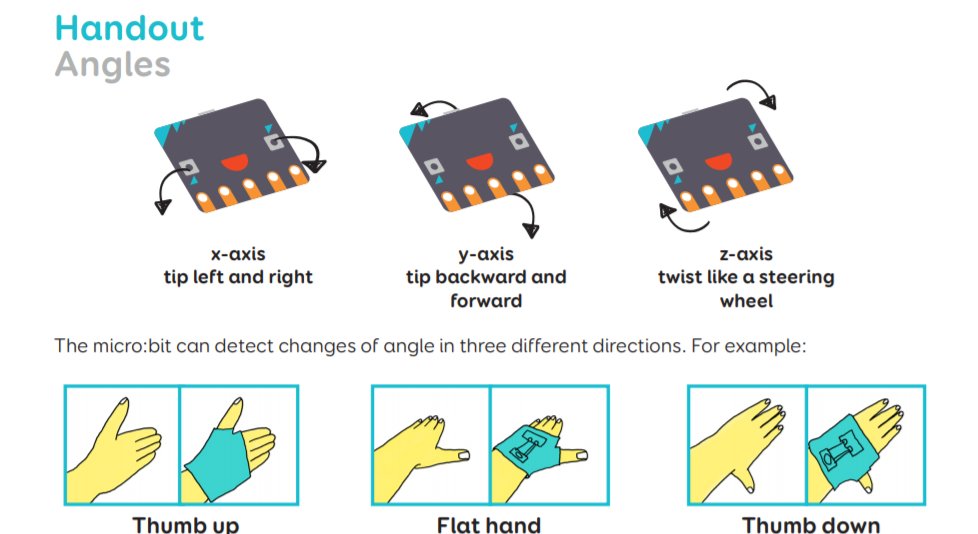 Handout
Angles

x-axis
tip left and right

y-axis
tip backward and forward

z-axis
twist like a steering wheel

The micro:bit can detect changes of angle in three different directions. For example:

Thumb up

Flat hand

Thumb down